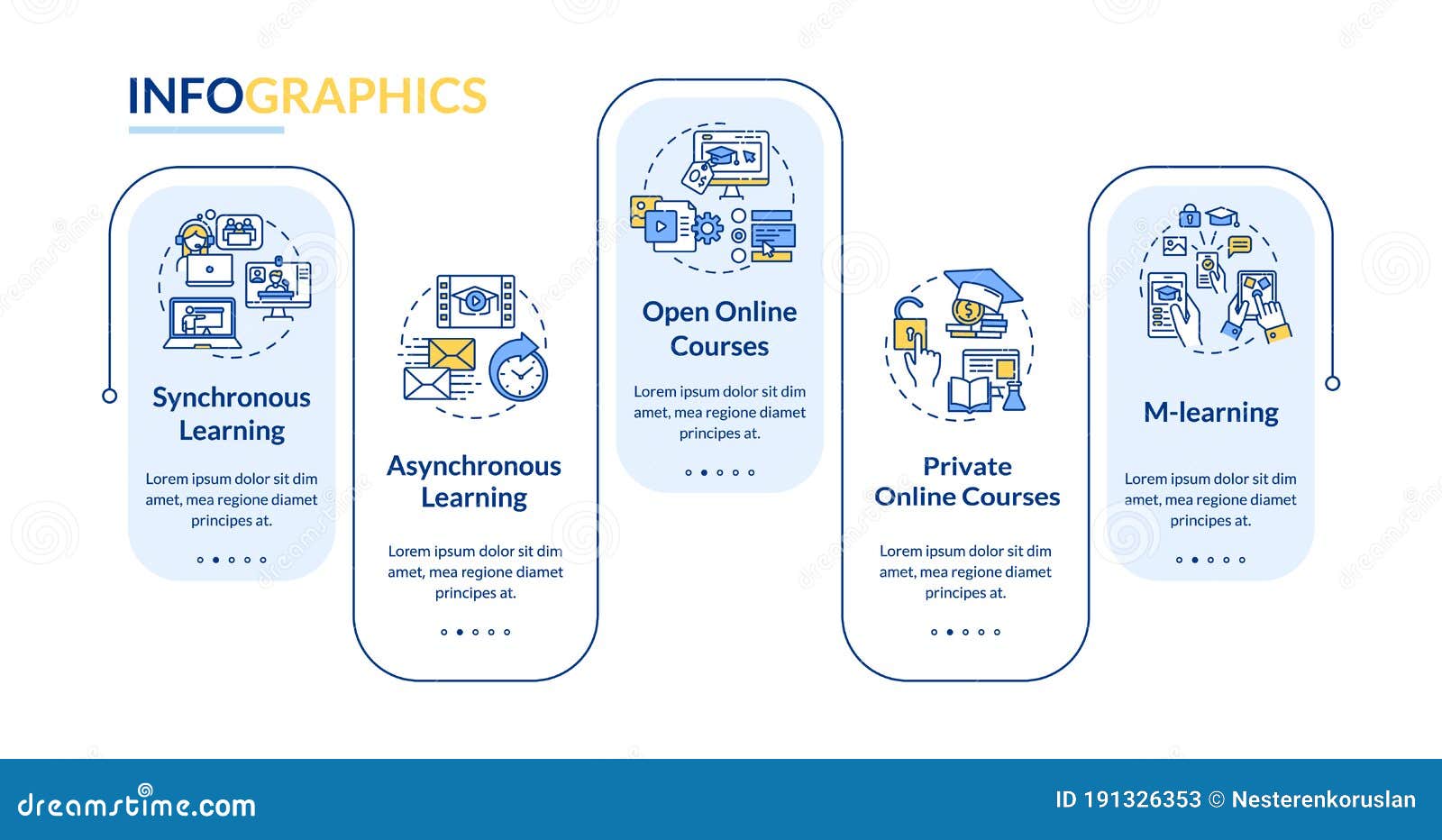 INFOGRAPHICS

Synchronous Learning

Lorem ipsum dolor sit dim amet, mea regione diamet principes at.

Asynchronous Learning

Lorem ipsum dolor sit dim amet, mea regione diamet principes at.

Open Online Courses

Lorem ipsum dolor sit dim amet, mea regione diamet principes at.

Private Online Courses

Lorem ipsum dolor sit dim amet, mea regione diamet principes at.

M-learning

Lorem ipsum dolor sit dim amet, mea regione diamet principes at.

dreamstime.com

ID 191326353 © Nesterenkoruslan