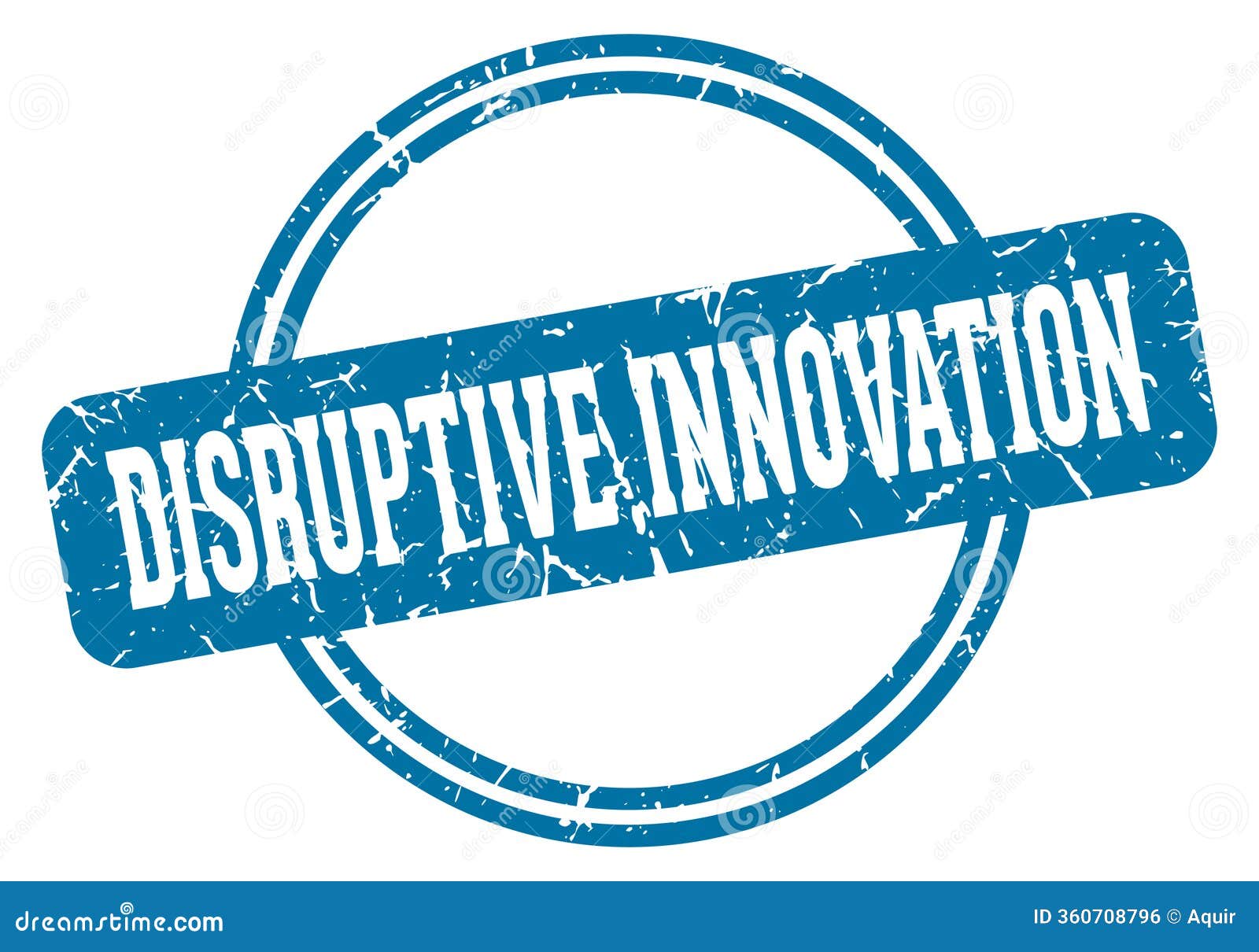 DISRUPTIVE INNOVATION

dreamstime.com

ID 360708796 © Aquir