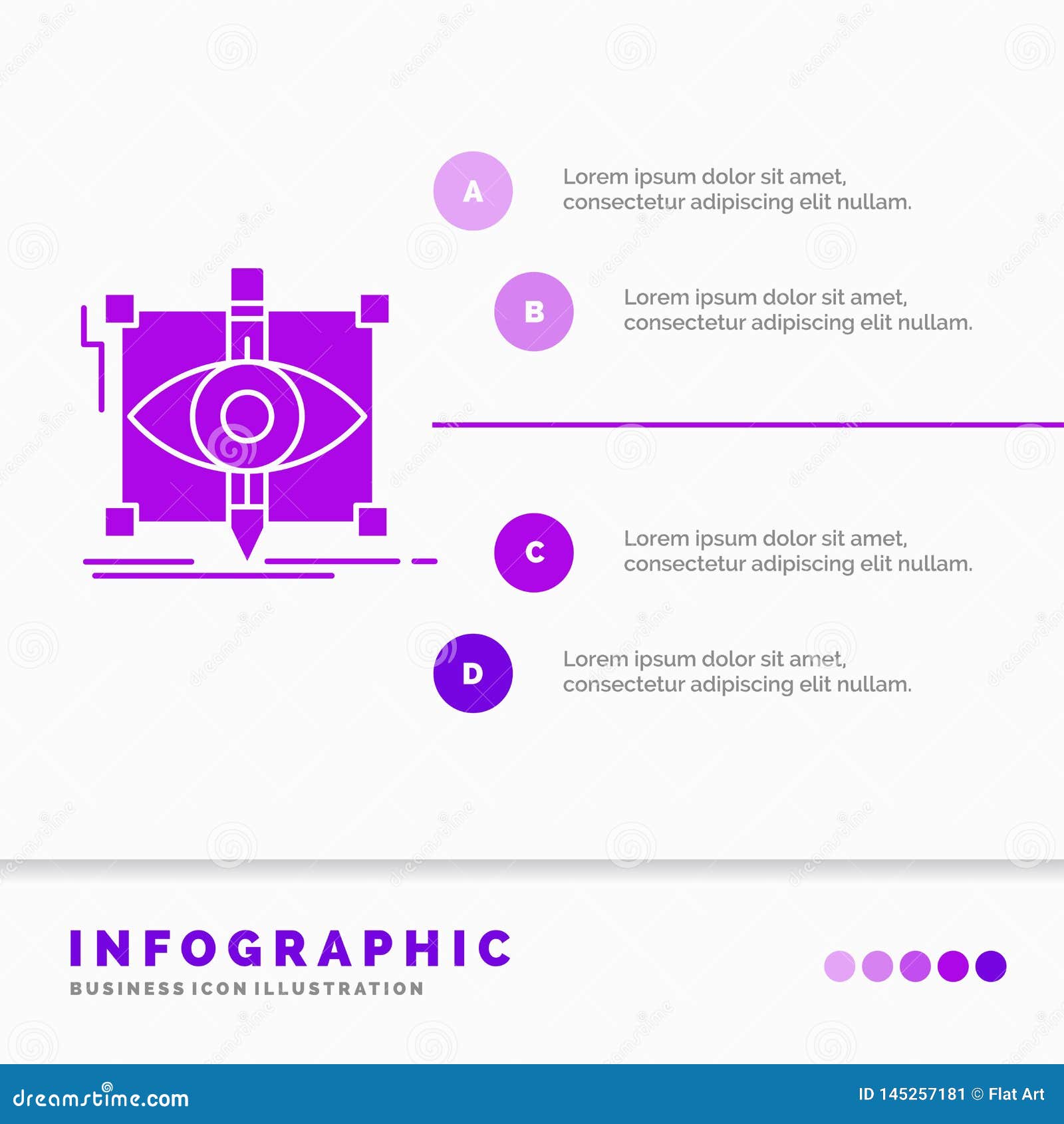 A

Lorem ipsum dolor sit amet, consectetur adipiscing elit nullam.

B

Lorem ipsum dolor sit amet, consectetur adipiscing elit nullam.

C

Lorem ipsum dolor sit amet, consectetur adipiscing elit nullam.

D

Lorem ipsum dolor sit amet, consectetur adipiscing elit nullam.

INFOGRAPHIC

BUSINESS ICON ILLUSTRATION

dreamstime.com

ID 145257181 © Flat Art