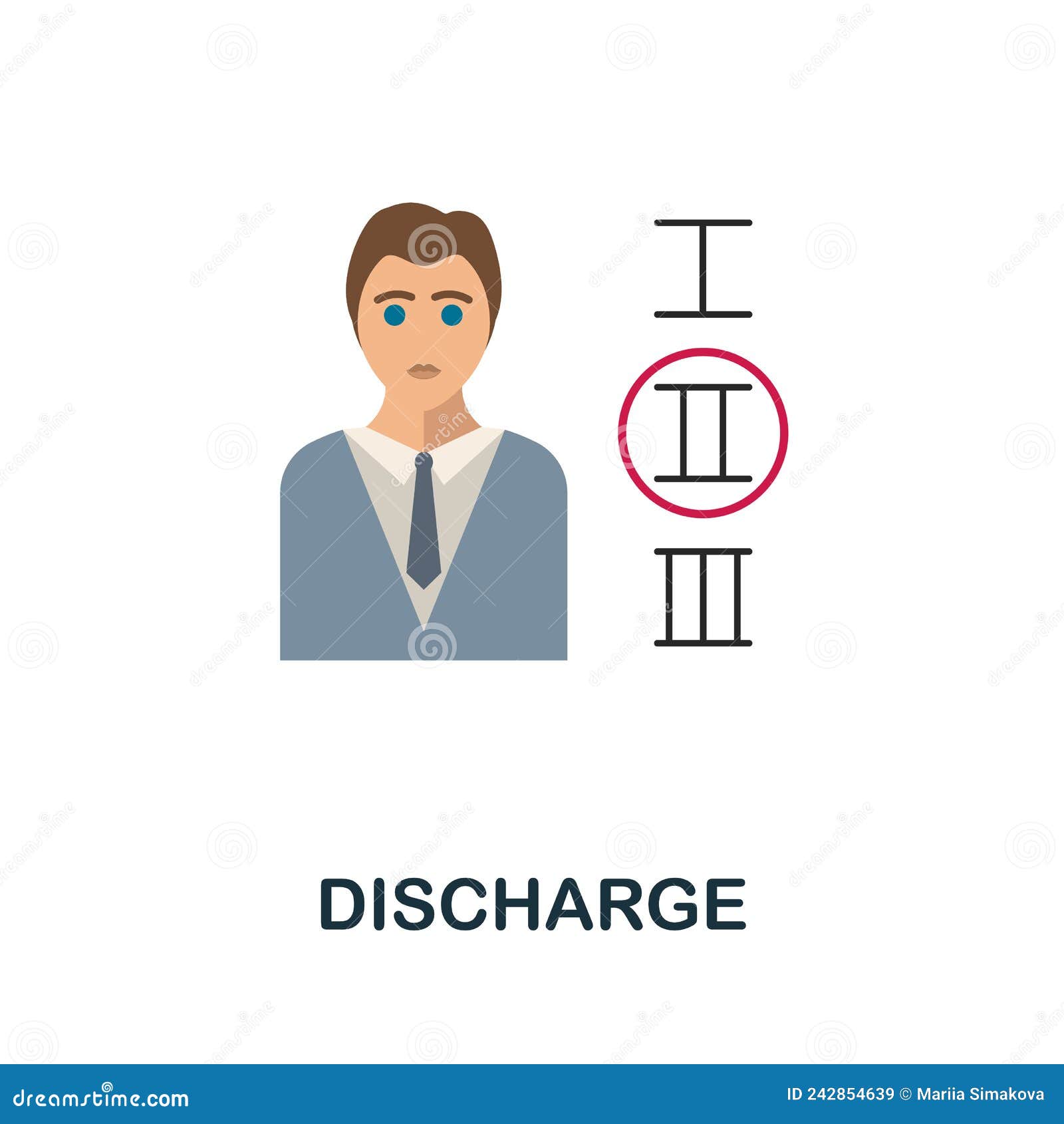 I
II
III

DISCHARGE

dreamstime.com

ID 242854639 © Mariia Simakova