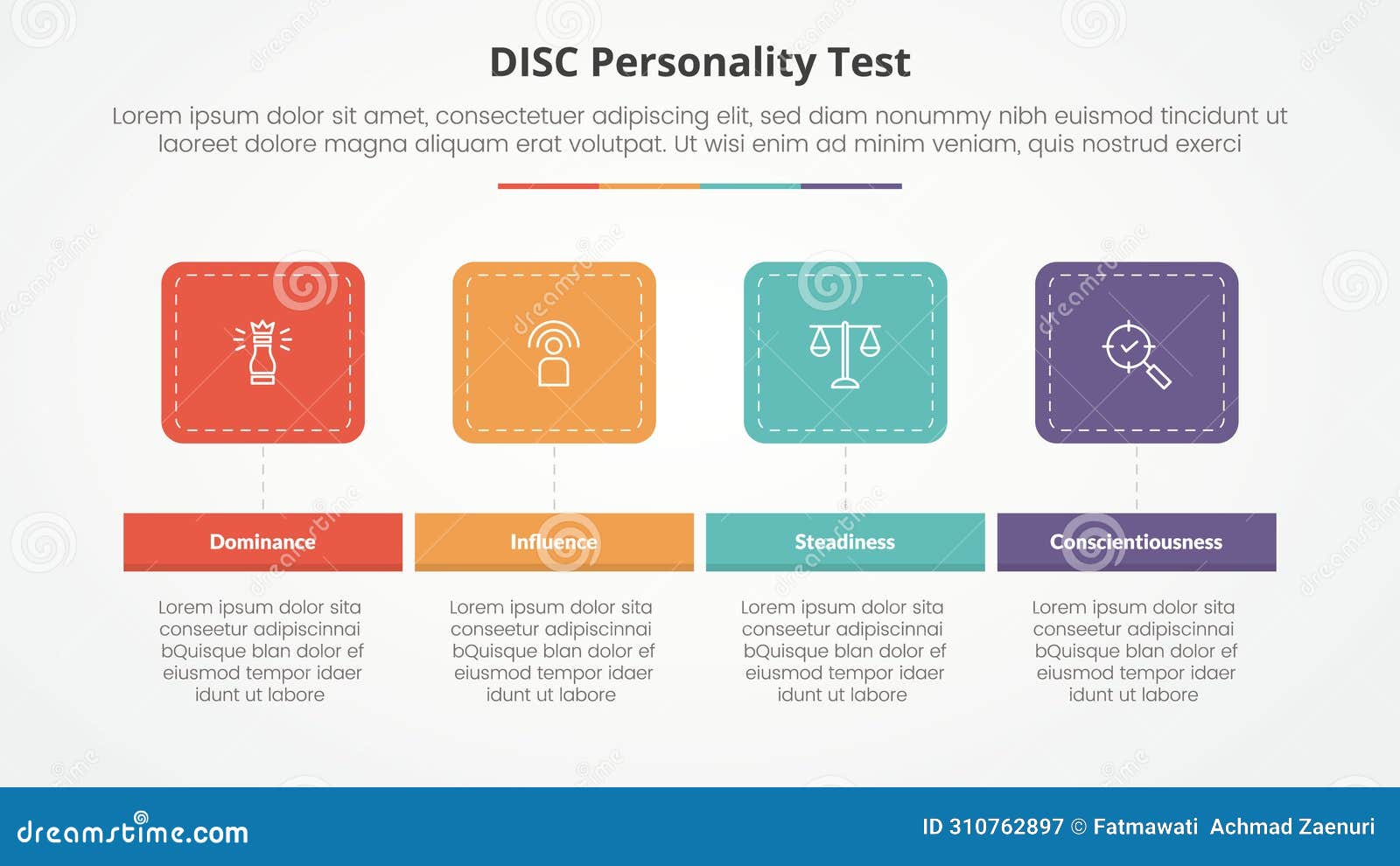 DISC Personality Test

Lorem ipsum dolor sit amet, consectetuer adipiscing elit, sed diam nonummy nibh euismod tincidunt ut laoreet dolore magna aliquam erat volutpat. Ut wisi enim ad minim veniam, quis nostrud exerci

Dominance

Lorem ipsum dolor sita conseetur adipiscinnai bQuisque blan dolor ef eiusmod tempor idaer idunt ut labore

Influence

Lorem ipsum dolor sita conseetur adipiscinnai bQuisque blan dolor ef eiusmod tempor idaer idunt ut labore

Steadiness

Lorem ipsum dolor sita conseetur adipiscinnai bQuisque blan dolor ef eiusmod tempor idaer idunt ut labore

Conscientiousness

Lorem ipsum dolor sita conseetur adipiscinnai bQuisque blan dolor ef eiusmod tempor idaer idunt ut labore

dreamstime.com

ID 310762897 © Fatmawati Achmad Zaenuri