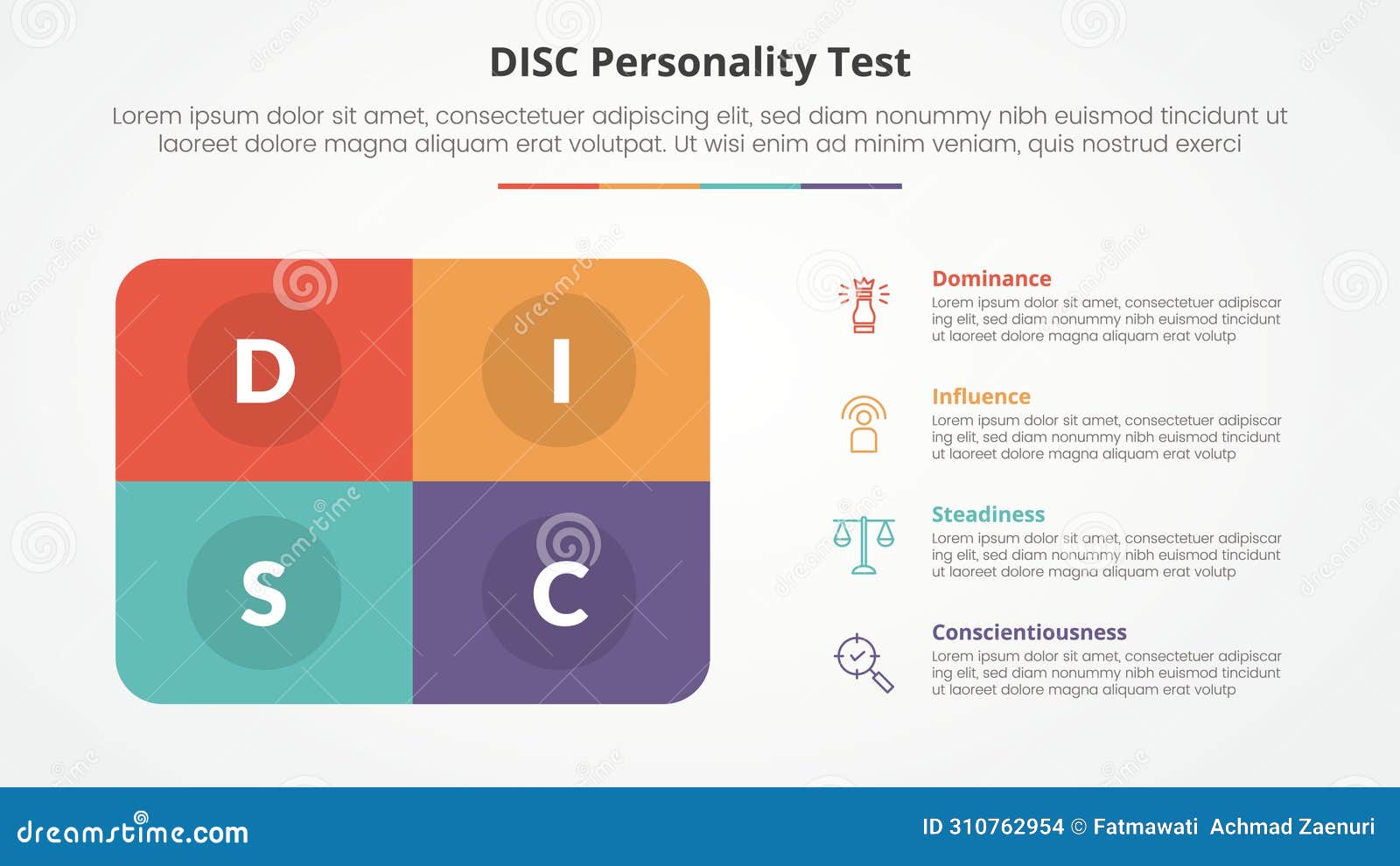 DISC Personality Test

Lorem ipsum dolor sit amet, consectetuer adipiscing elit, sed diam nonummy nibh euismod tincidunt ut laoreet dolore magna aliquam erat volutpat. Ut wisi enim ad minim veniam, quis nostrud exerci

D

I

S

C

Dominance
Lorem ipsum dolor sit amet, consectetuer adipiscar ing elit, sed diam nonummy nibh euismod tincidunt ut laoreet dolore magna aliquam erat volutp

Influence
Lorem ipsum dolor sit amet, consectetuer adipiscar ing elit, sed diam nonummy nibh euismod tincidunt ut laoreet dolore magna aliquam erat volutp

Steadiness
Lorem ipsum dolor sit amet, consectetuer adipiscar ing elit, sed diam nonummy nibh euismod tincidunt ut laoreet dolore magna aliquam erat volutp

Conscientiousness
Lorem ipsum dolor sit amet, consectetuer adipiscar ing elit, sed diam nonummy nibh euismod tincidunt ut laoreet dolore magna aliquam erat volutp

dreamstime.com

ID 310762954 © Fatmawati Achmad Zaenuri