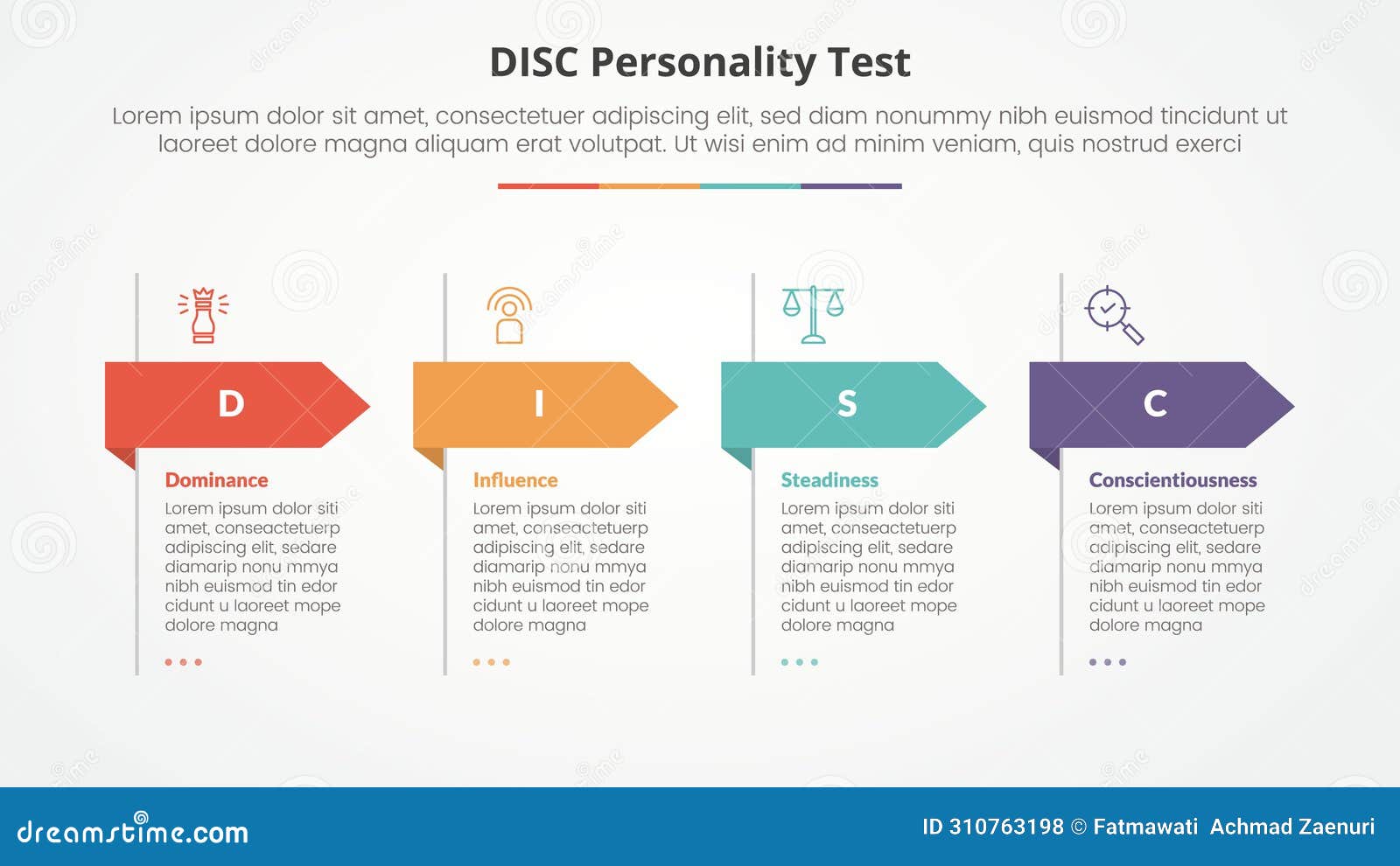 DISC Personality Test

Lorem ipsum dolor sit amet, consectetuer adipiscing elit, sed diam nonummy nibh euismod tincidunt ut laoreet dolore magna aliquam erat volutpat. Ut wisi enim ad minim veniam, quis nostrud exerci

D

Dominance

Lorem ipsum dolor siti amet, conseactetuerp adipiscing elit, sedare diamarip nonu mmya nibh euismod tin edor cidunt u laoreet mope dolore magna

I

Influence

Lorem ipsum dolor siti amet, conseactetuerp adipiscing elit, sedare diamarip nonu mmya nibh euismod tin edor cidunt u laoreet mope dolore magna

S

Steadiness

Lorem ipsum dolor siti amet, conseactetuerp adipiscing elit, sedare diamarip nonu mmya nibh euismod tin edor cidunt u laoreet mope dolore magna

C

Conscientiousness

Lorem ipsum dolor siti amet, conseactetuerp adipiscing elit, sedare diamarip nonu mmya nibh euismod tin edor cidunt u laoreet mope dolore magna

dreamstime.com

ID 310763198 © Fatmawati Achmad Zaenuri