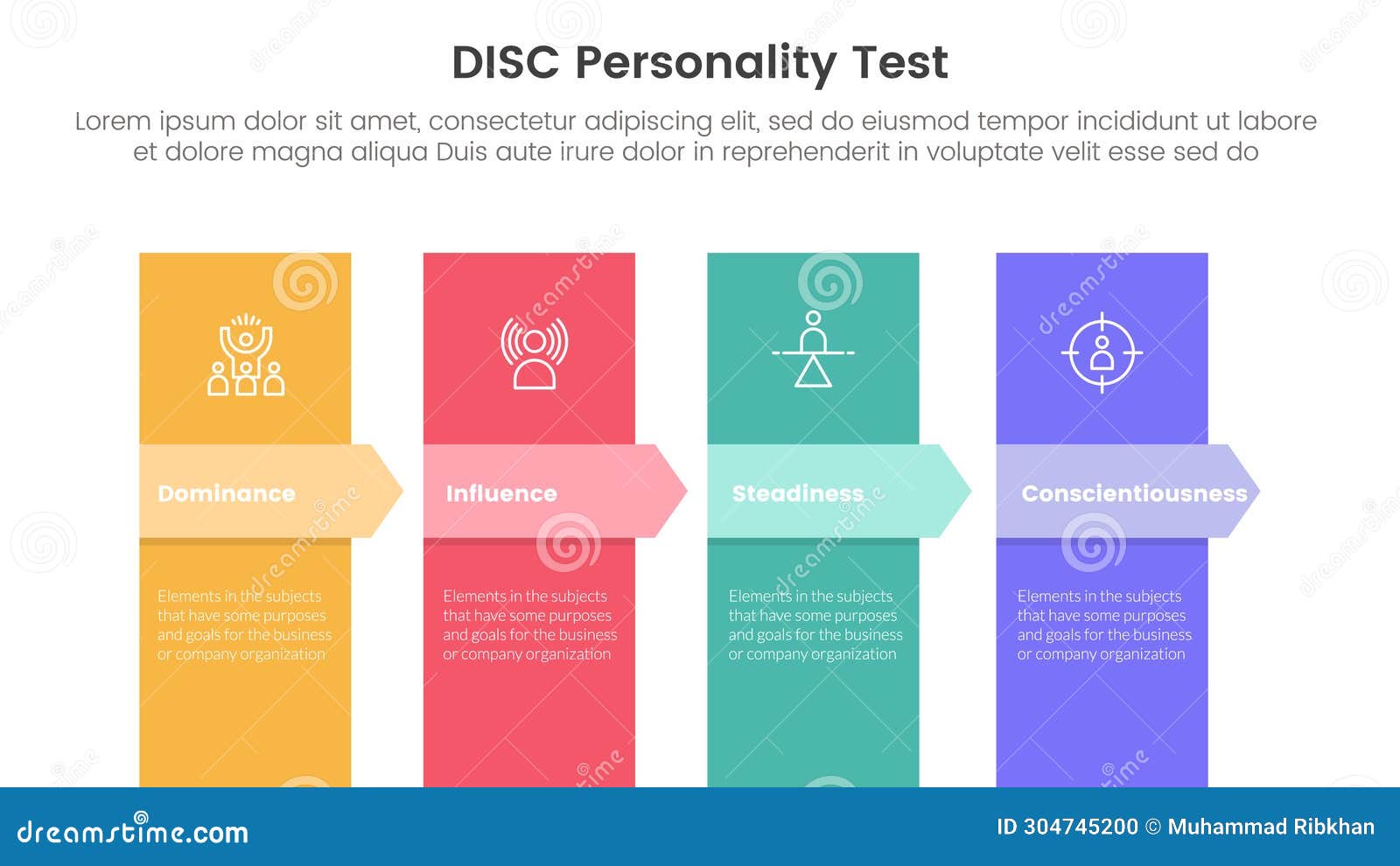 DISC Personality Test

Lorem ipsum dolor sit amet, consectetur adipiscing elit, sed do eiusmod tempor incididunt ut labore et dolore magna aliqua Duis aute irure dolor in reprehenderit in voluptate velit esse sed do

Dominance

Elements in the subjects that have some purposes and goals for the business or company organization

Influence

Elements in the subjects that have some purposes and goals for the business or company organization

Steadiness

Elements in the subjects that have some purposes and goals for the business or company organization

Conscientiousness

Elements in the subjects that have some purposes and goals for the business or company organization

dreamstime.com

ID 304745200 © Muhammad Ribkhan