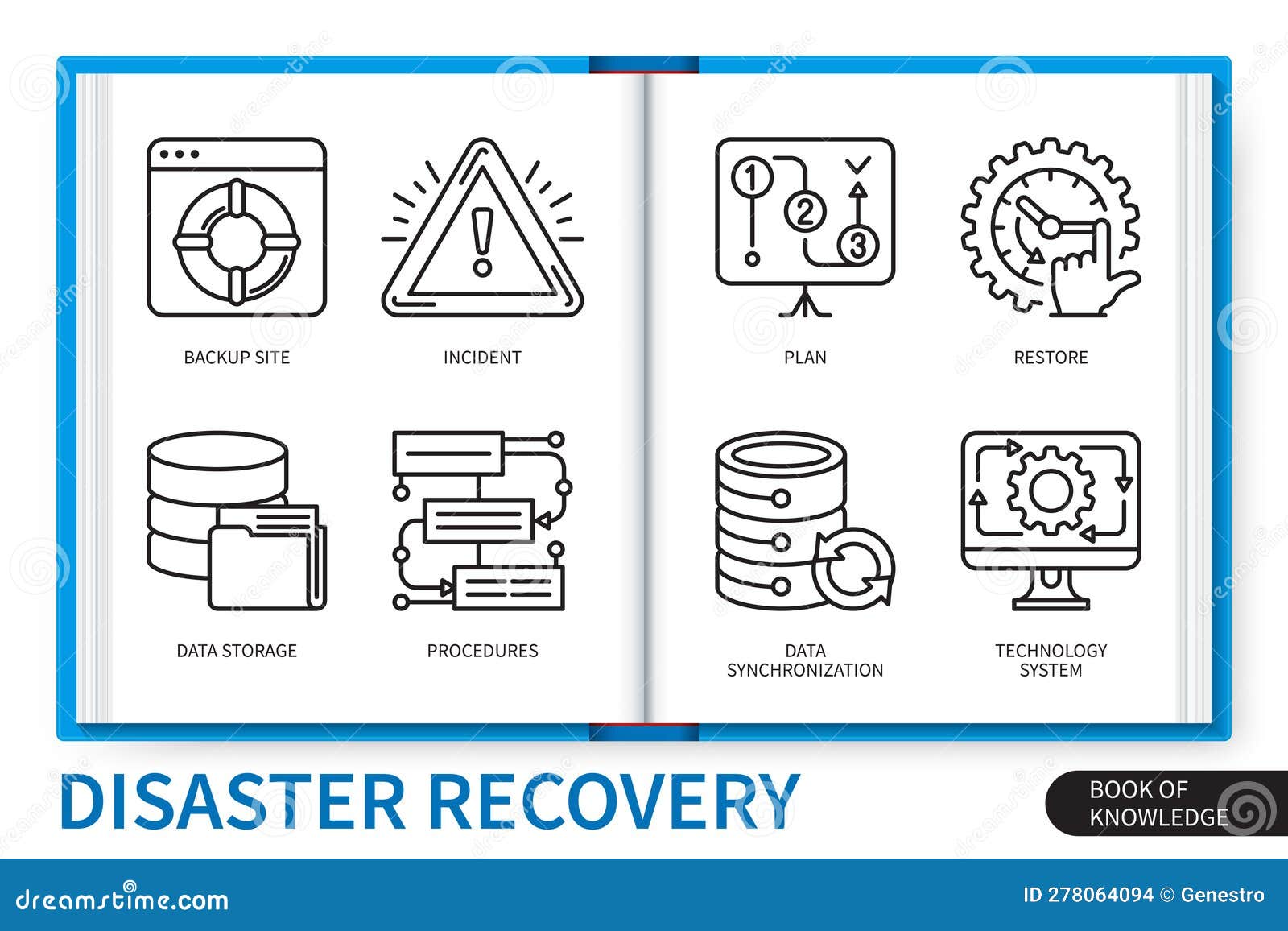 1
2
3

BACKUP SITE

INCIDENT

PLAN

RESTORE

DATA STORAGE

PROCEDURES

DATA SYNCHRONIZATION

TECHNOLOGY SYSTEM

DISASTER RECOVERY

BOOK OF KNOWLEDGE

dreamstime.com

ID 278064094 © Genestro