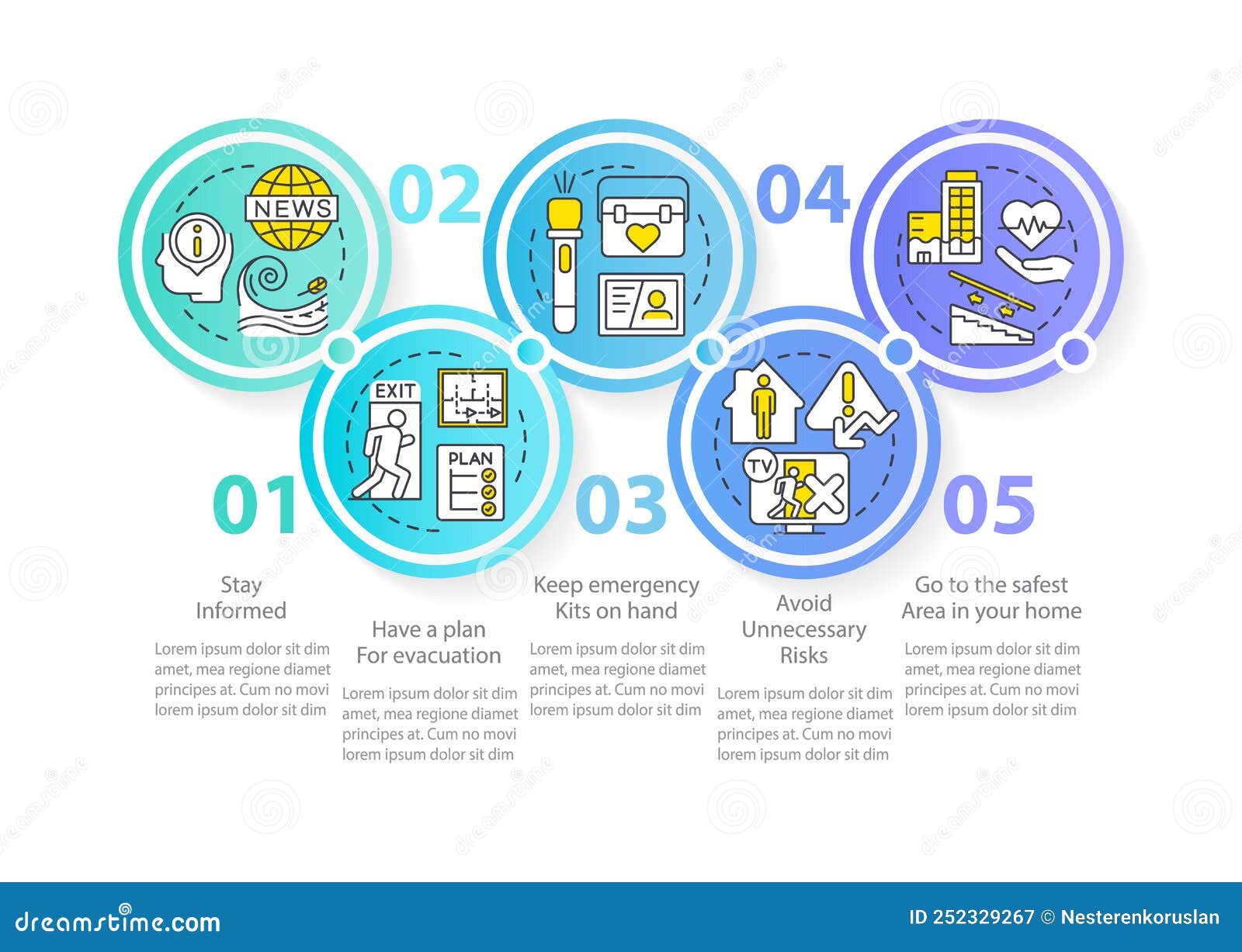 NEWS

02

04

EXIT

PLAN

TV

01

03

05

Stay Informed

Lorem ipsum dolor sit dim amet, mea regione diamet principes at. Cum no movi lorem ipsum dolor sit dim

Have a plan For evacuation

Lorem ipsum dolor sit dim amet, mea regione diamet principes at. Cum no movi lorem ipsum dolor sit dim

Keep emergency Kits on hand

Lorem ipsum dolor sit dim amet, mea regione diamet principes at. Cum no movi lorem ipsum dolor sit dim

Avoid Unnecessary Risks

Lorem ipsum dolor sit dim amet, mea regione diamet principes at. Cum no movi lorem ipsum dolor sit dim

Go to the safest Area in your home

Lorem ipsum dolor sit dim amet, mea regione diamet principes at. Cum no movi lorem ipsum dolor sit dim

dreamstime.com

ID 252329267 © Nesterenkoruslan