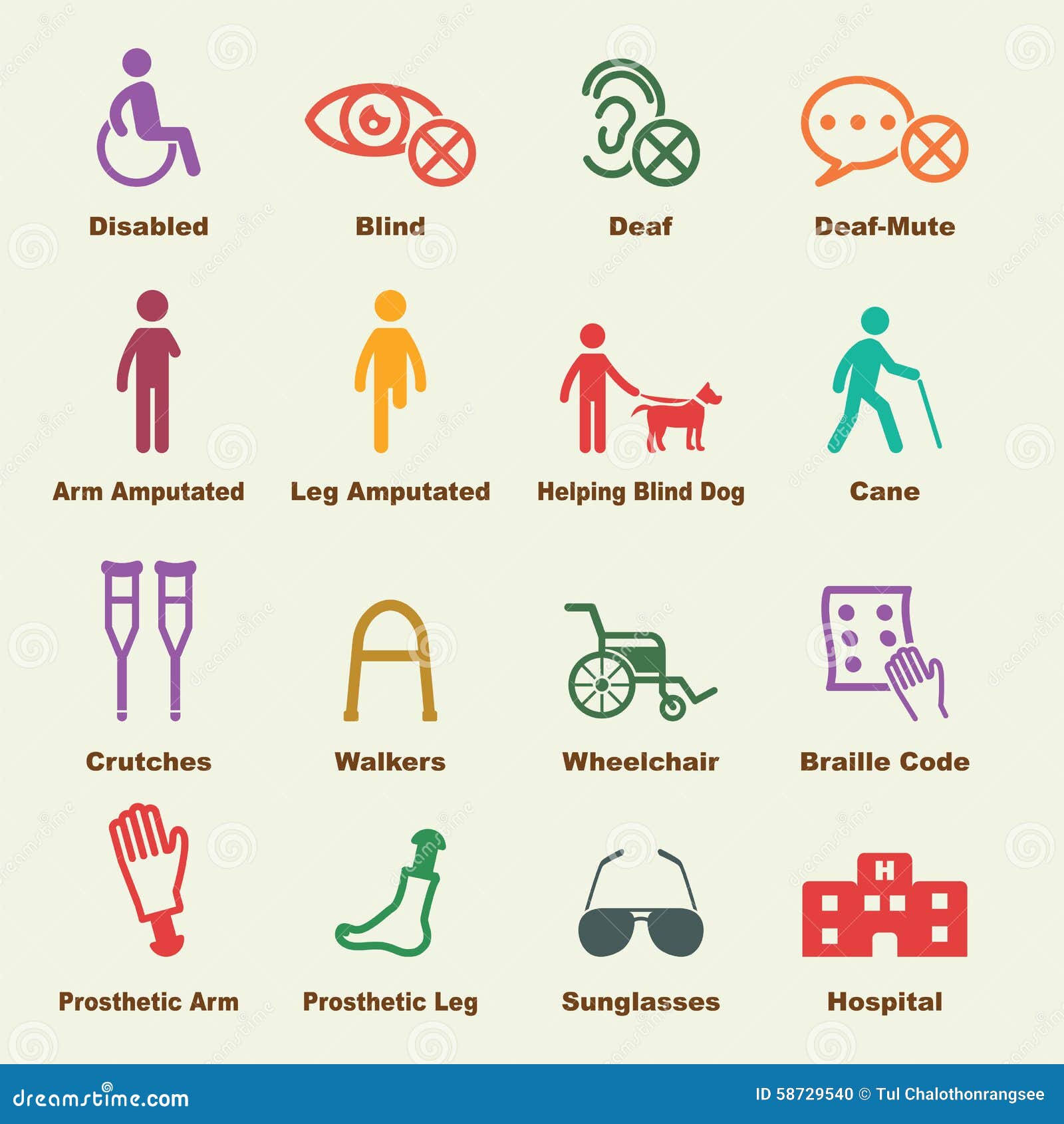 Disabled

Blind

Deaf

Deaf-Mute

Arm Amputated

Leg Amputated

Helping Blind Dog

Cane

Crutches

Walkers

Wheelchair

Braille Code

H

Prosthetic Arm

Prosthetic Leg

Sunglasses

Hospital

dreamstime.com

ID 58729540 © Tul Chalothonrangsee