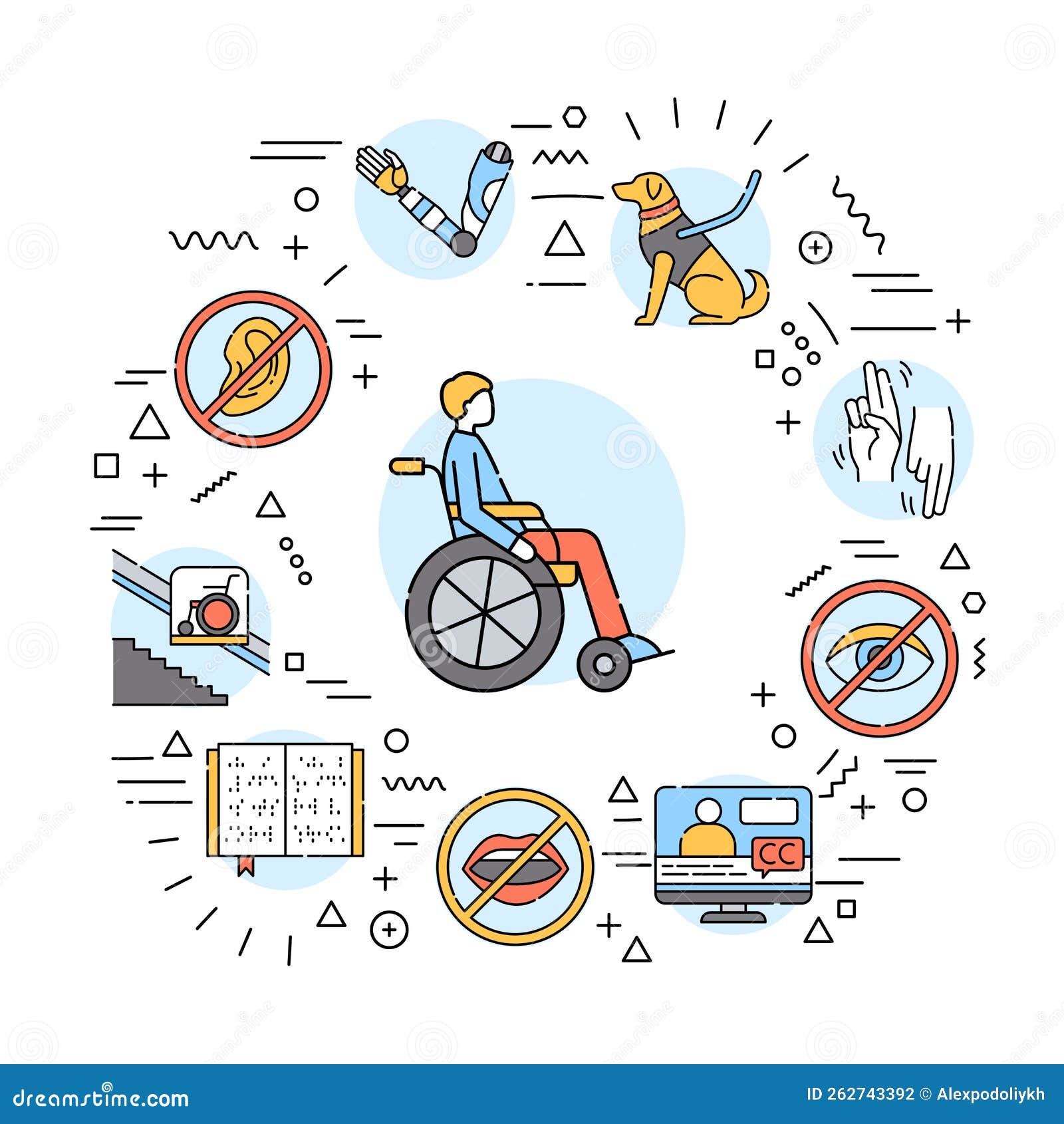 CC

dreamstime.com

ID 262743392 © Alexpodoliykh