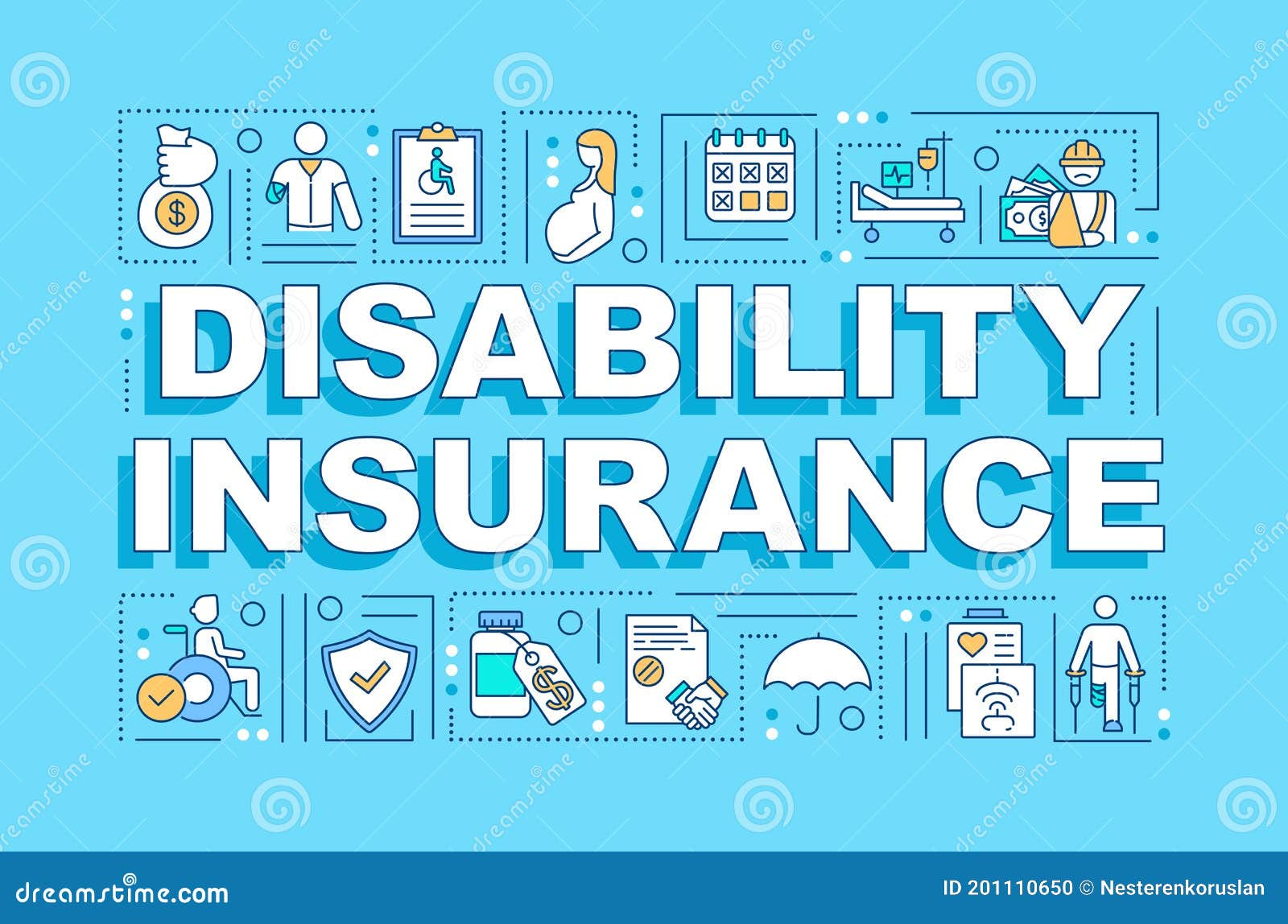 DISABILITY INSURANCE

dreamstime.com

ID 201110650 © Nesterenkoruslan