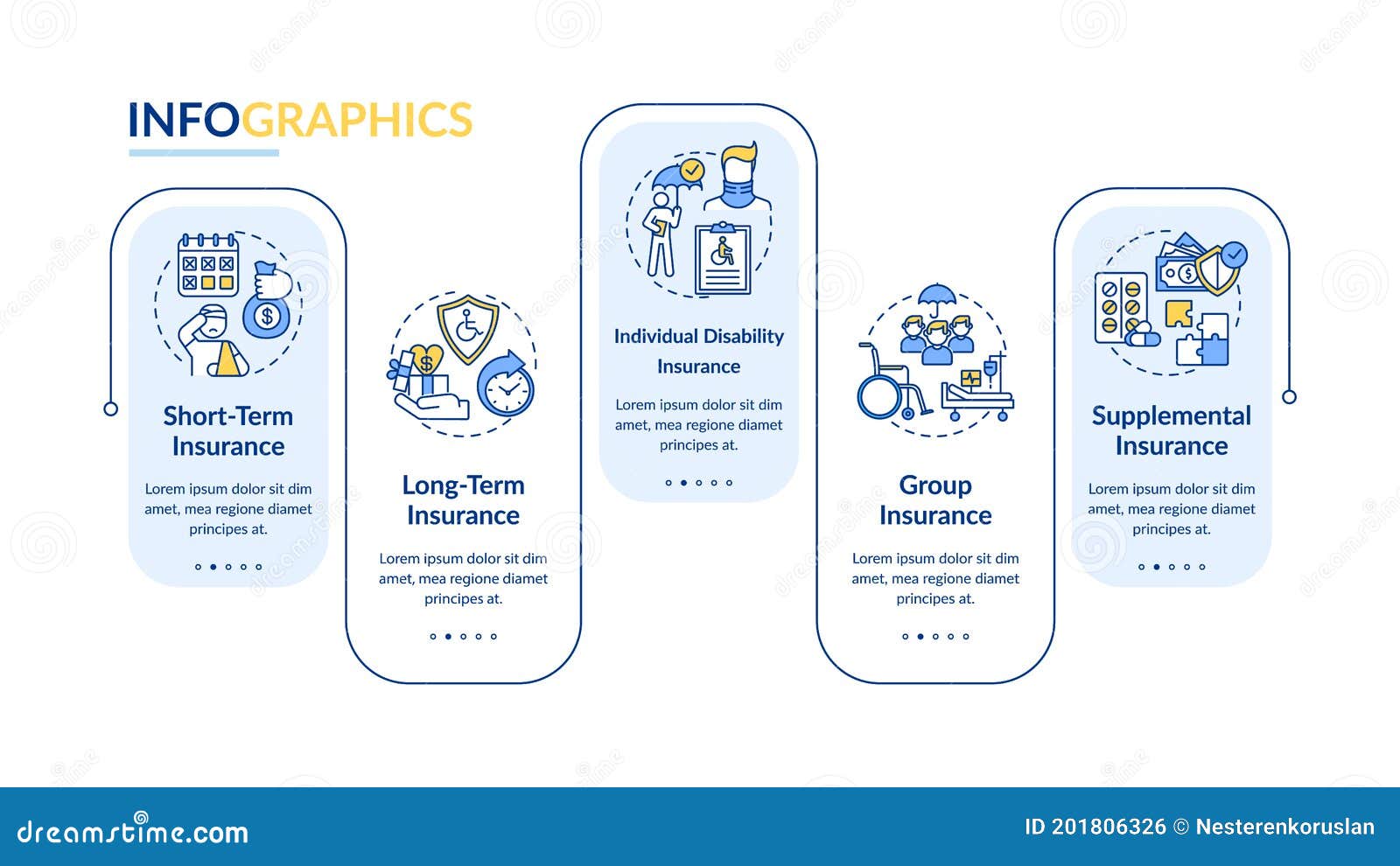 INFOGRAPHICS

Short-Term Insurance

Lorem ipsum dolor sit dim amet, mea regione diamet principes at.

Long-Term Insurance

Lorem ipsum dolor sit dim amet, mea regione diamet principes at.

Individual Disability Insurance

Lorem ipsum dolor sit dim amet, mea regione diamet principes at.

Group Insurance

Lorem ipsum dolor sit dim amet, mea regione diamet principes at.

Supplemental Insurance

Lorem ipsum dolor sit dim amet, mea regione diamet principes at.

dreamstime.com

ID 201806326 © Nesterenkoruslan