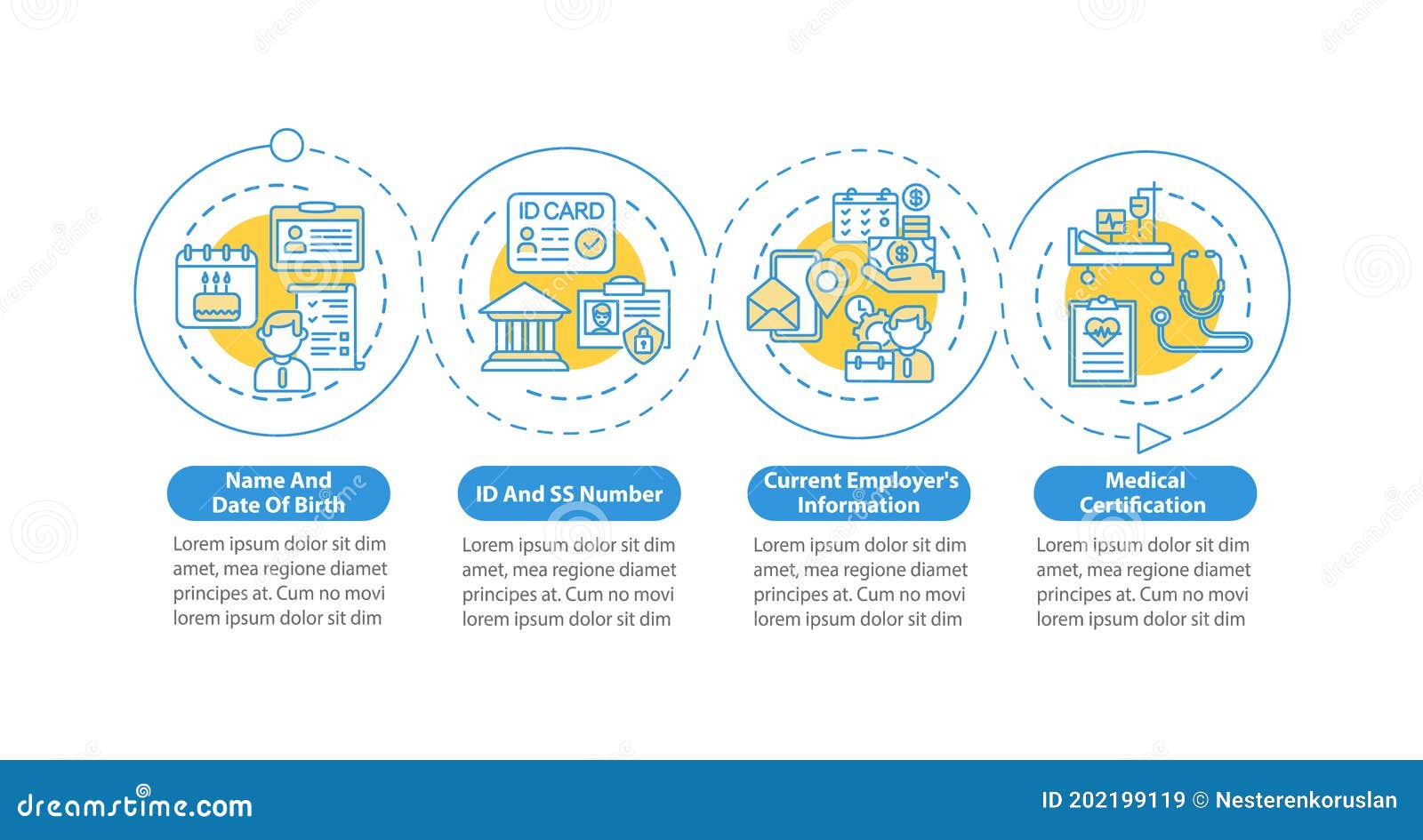 ID CARD

Name And Date Of Birth

Lorem ipsum dolor sit dim amet, mea regione diamet principes at. Cum no movi lorem ipsum dolor sit dim

ID And SS Number

Lorem ipsum dolor sit dim amet, mea regione diamet principes at. Cum no movi lorem ipsum dolor sit dim

Current Employer's Information

Lorem ipsum dolor sit dim amet, mea regione diamet principes at. Cum no movi lorem ipsum dolor sit dim

Medical Certification

Lorem ipsum dolor sit dim amet, mea regione diamet principes at. Cum no movi lorem ipsum dolor sit dim

dreamstime.com

ID 202199119 © Nesterenkoruslan