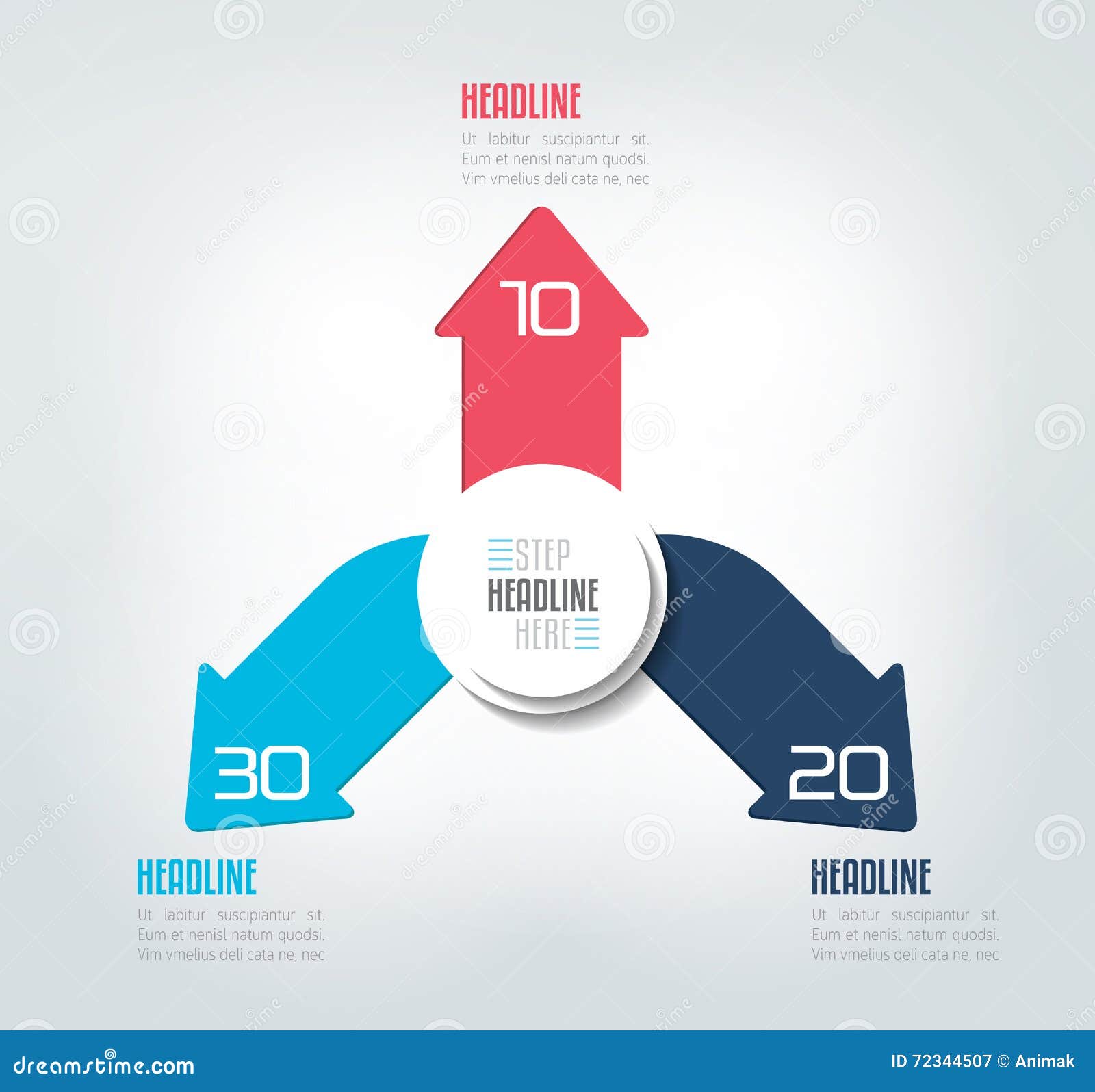 HEADLINE

Ut labitur suscipiantur sit. Eum et nenisl natum quodsi. Vim vmelius deli cata ne, nec

10

STEP
HEADLINE
HERE

30

20

HEADLINE

Ut labitur suscipiantur sit. Eum et nenisl natum quodsi. Vim vmelius deli cata ne, nec

HEADLINE

Ut labitur suscipiantur sit. Eum et nenisl natum quodsi. Vim vmelius deli cata ne, nec

dreamstime.com

ID 72344507 © Animak