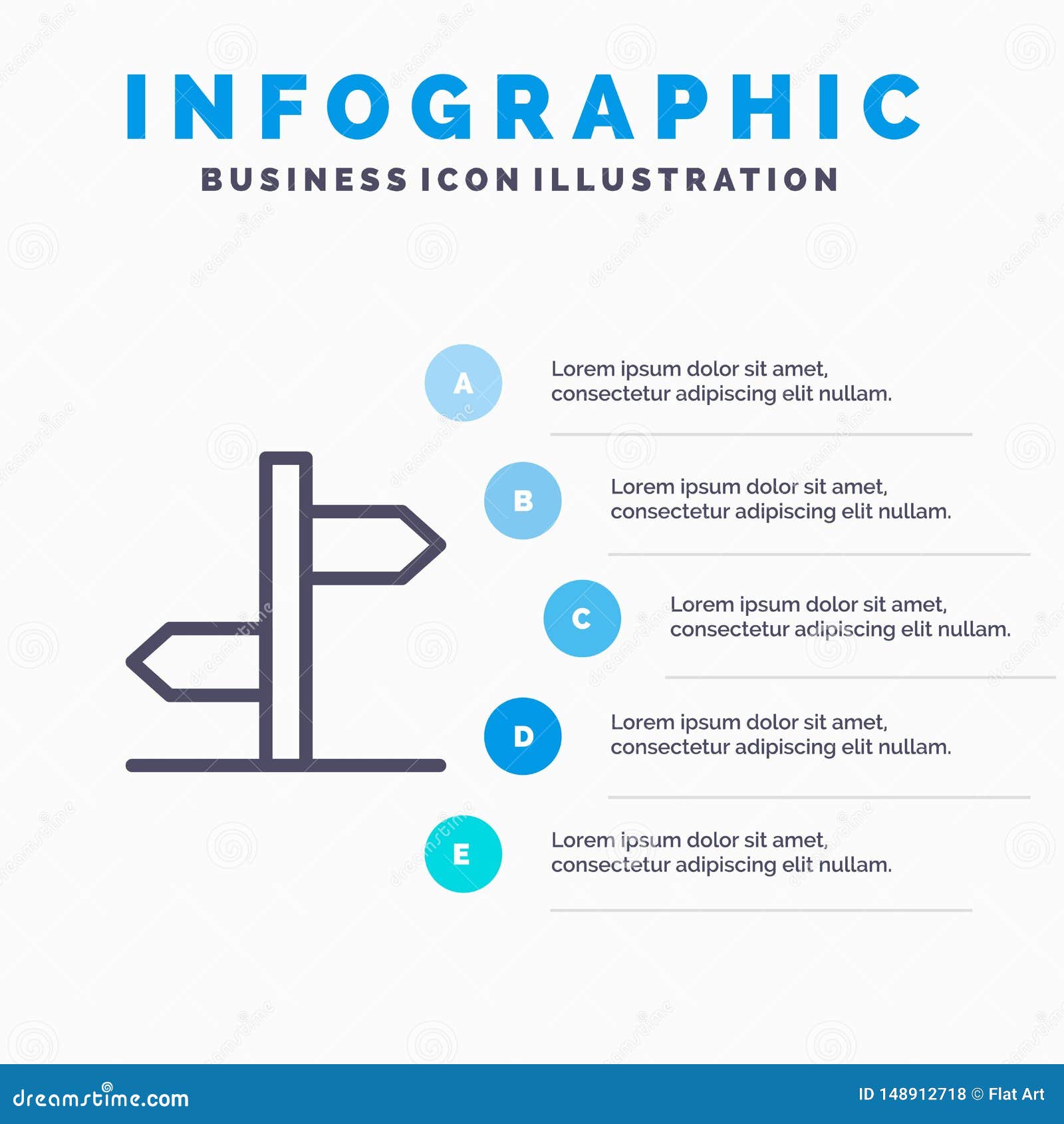 INFOGRAPHIC

BUSINESS ICON ILLUSTRATION

A

Lorem ipsum dolor sit amet, consectetur adipiscing elit nullam.

B

Lorem ipsum dolor sit amet, consectetur adipiscing elit nullam.

C

Lorem ipsum dolor sit amet, consectetur adipiscing elit nullam.

D

Lorem ipsum dolor sit amet, consectetur adipiscing elit nullam.

E

Lorem ipsum dolor sit amet, consectetur adipiscing elit nullam.

dreamstime.com

ID 148912718 © Flat Art