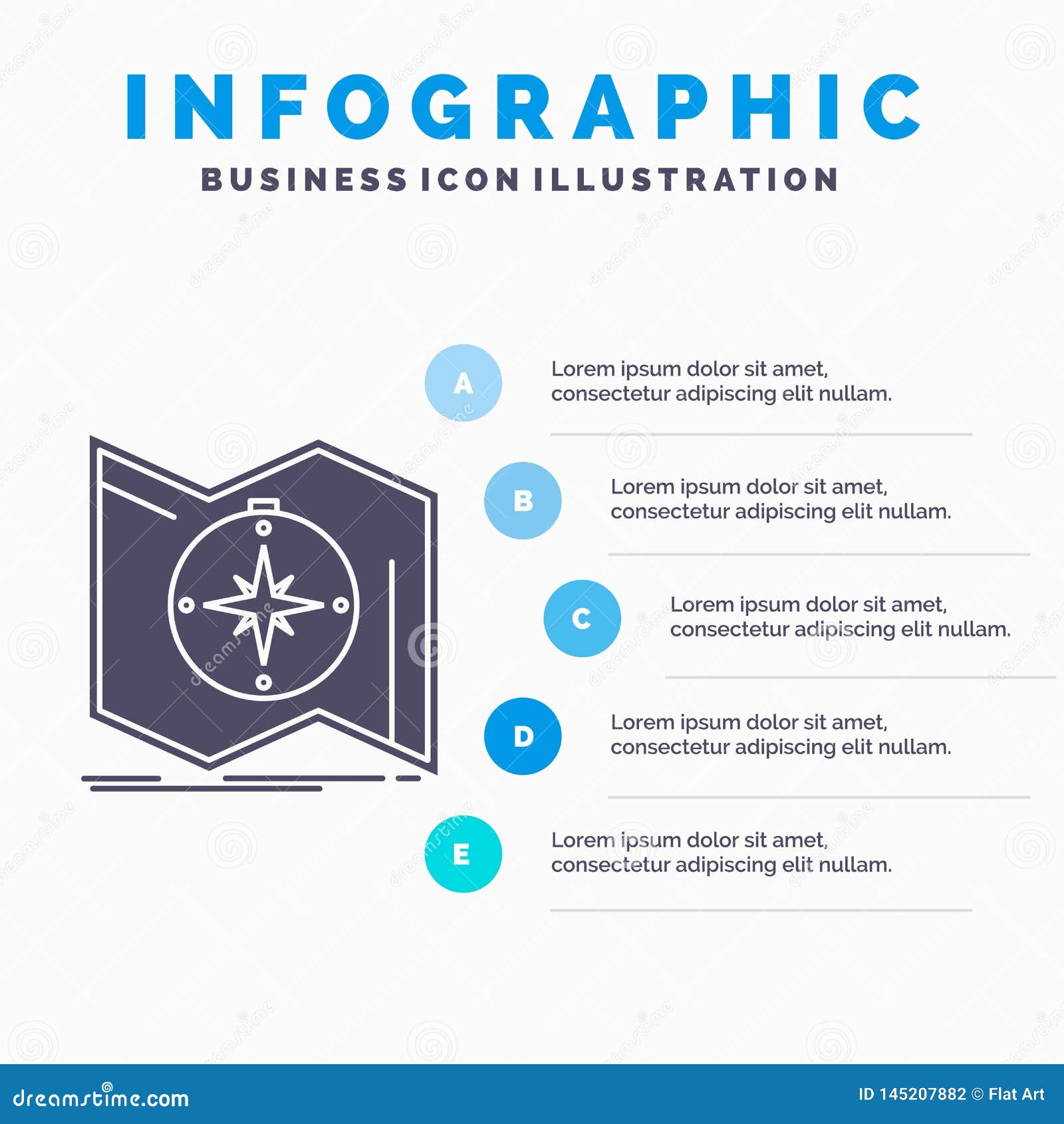 INFOGRAPHIC
BUSINESS ICON ILLUSTRATION

A
Lorem ipsum dolor sit amet, consectetur adipiscing elit nullam.

B
Lorem ipsum dolor sit amet, consectetur adipiscing elit nullam.

C
Lorem ipsum dolor sit amet, consectetur adipiscing elit nullam.

D
Lorem ipsum dolor sit amet, consectetur adipiscing elit nullam.

E
Lorem ipsum dolor sit amet, consectetur adipiscing elit nullam.

dreamstime.com
ID 145207882 © Flat Art