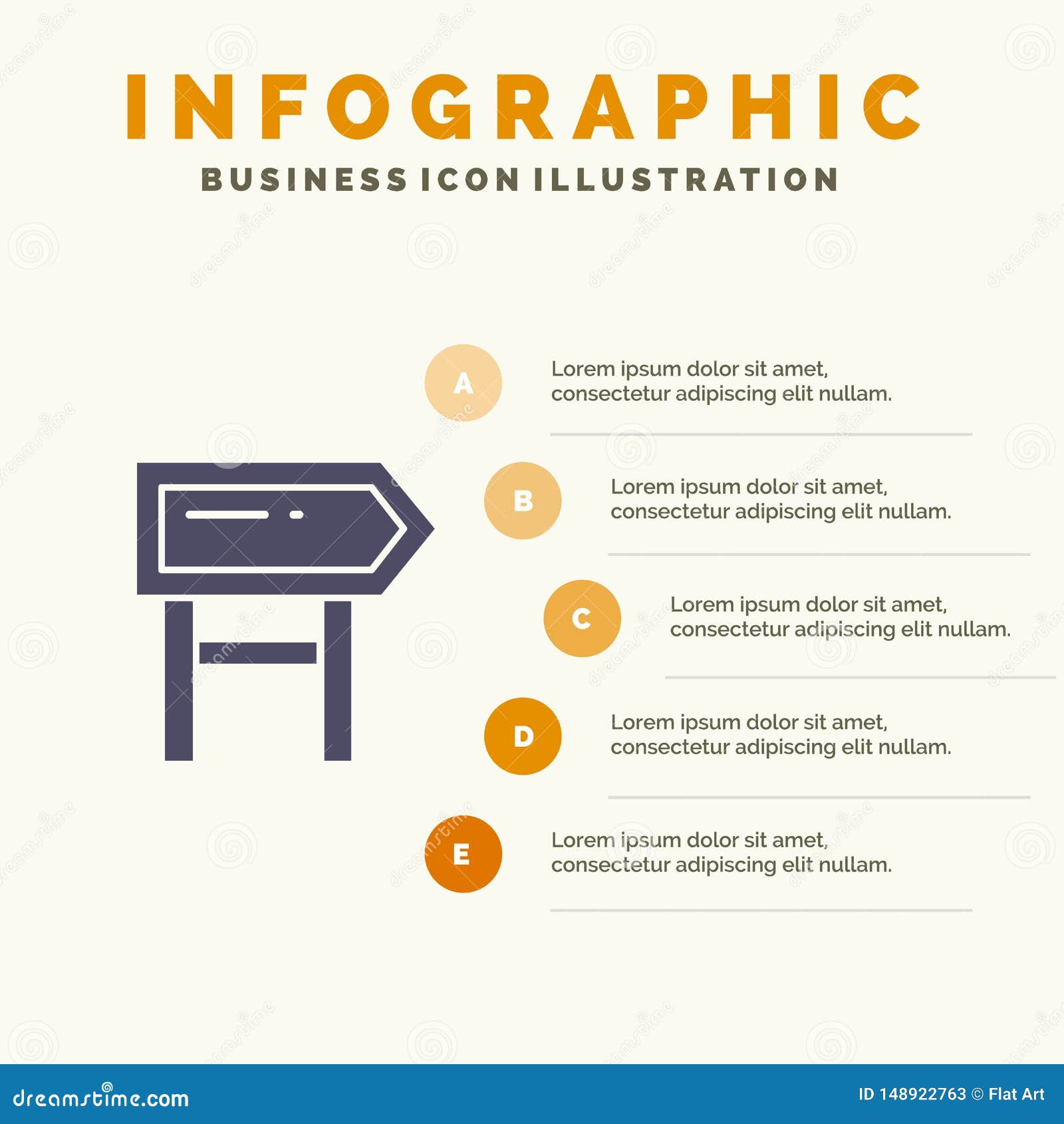 INFOGRAPHIC
BUSINESS ICON ILLUSTRATION

A
Lorem ipsum dolor sit amet, consectetur adipiscing elit nullam.

B
Lorem ipsum dolor sit amet, consectetur adipiscing elit nullam.

C
Lorem ipsum dolor sit amet, consectetur adipiscing elit nullam.

D
Lorem ipsum dolor sit amet, consectetur adipiscing elit nullam.

E
Lorem ipsum dolor sit amet, consectetur adipiscing elit nullam.

dreamstime.com
ID 148922763 © Flat Art