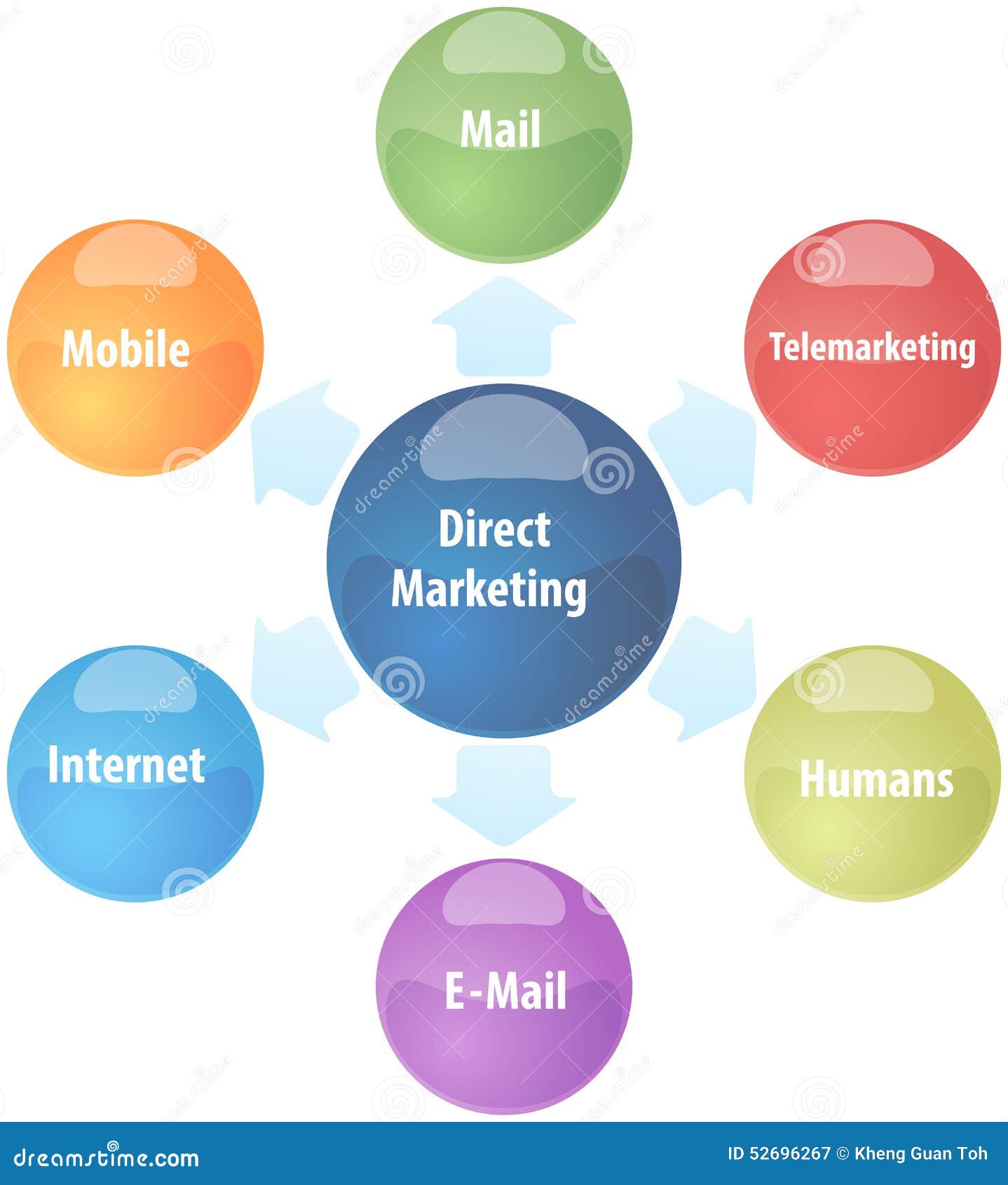 Mail

Mobile

Telemarketing

Direct Marketing

Internet

Humans

E-Mail

dreamstime.com

ID 52696267 © Kheng Guan Toh