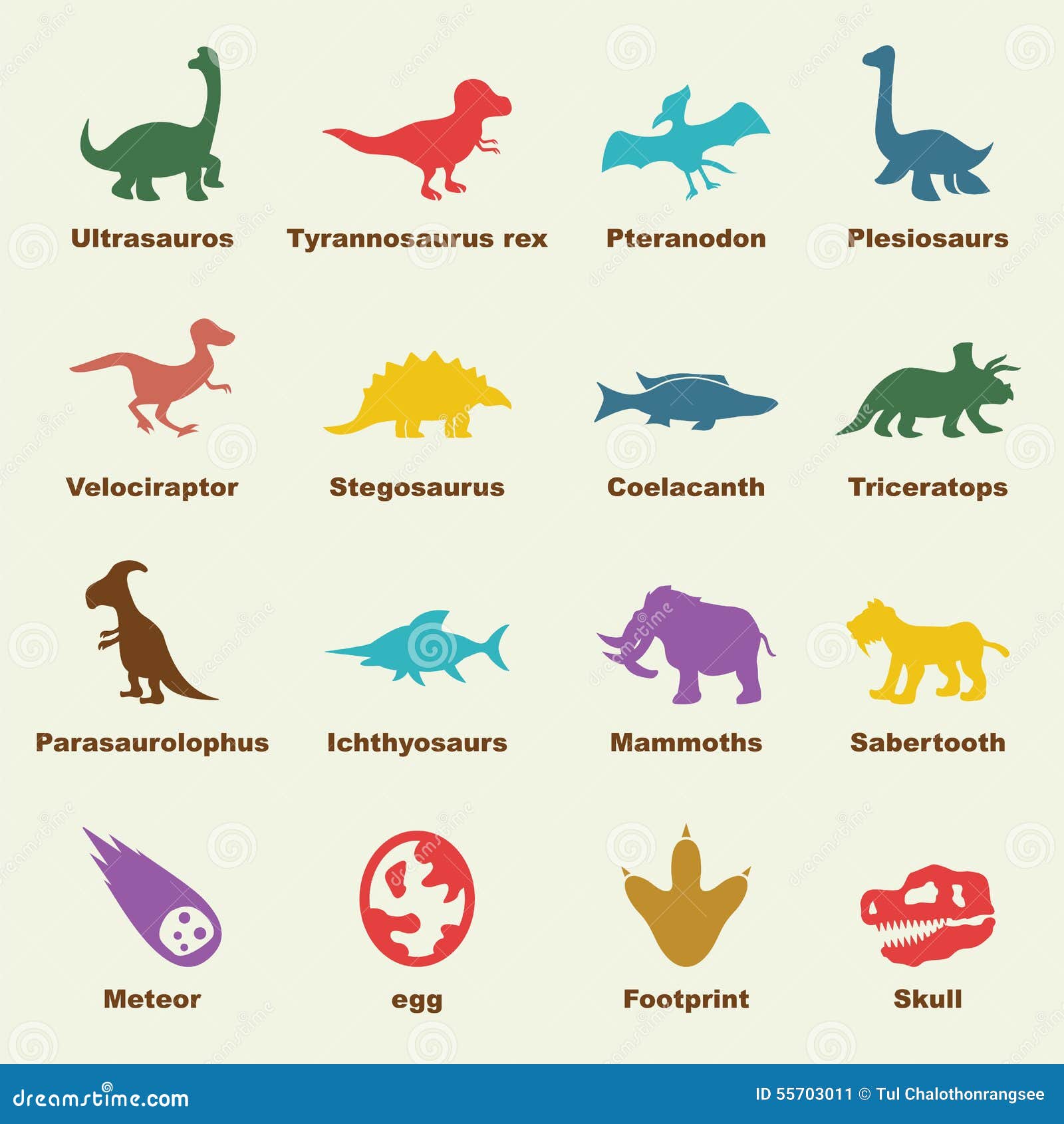 Ultrasauros

Tyrannosaurus rex

Pteranodon

Plesiosaurs

Velociraptor

Stegosaurus

Coelacanth

Triceratops

Parasaurolophus

Ichthyosaurs

Mammoths

Sabertooth

Meteor

egg

Footprint

Skull

dreamstime.com

ID 55703011 © Tul Chalothonrangsee