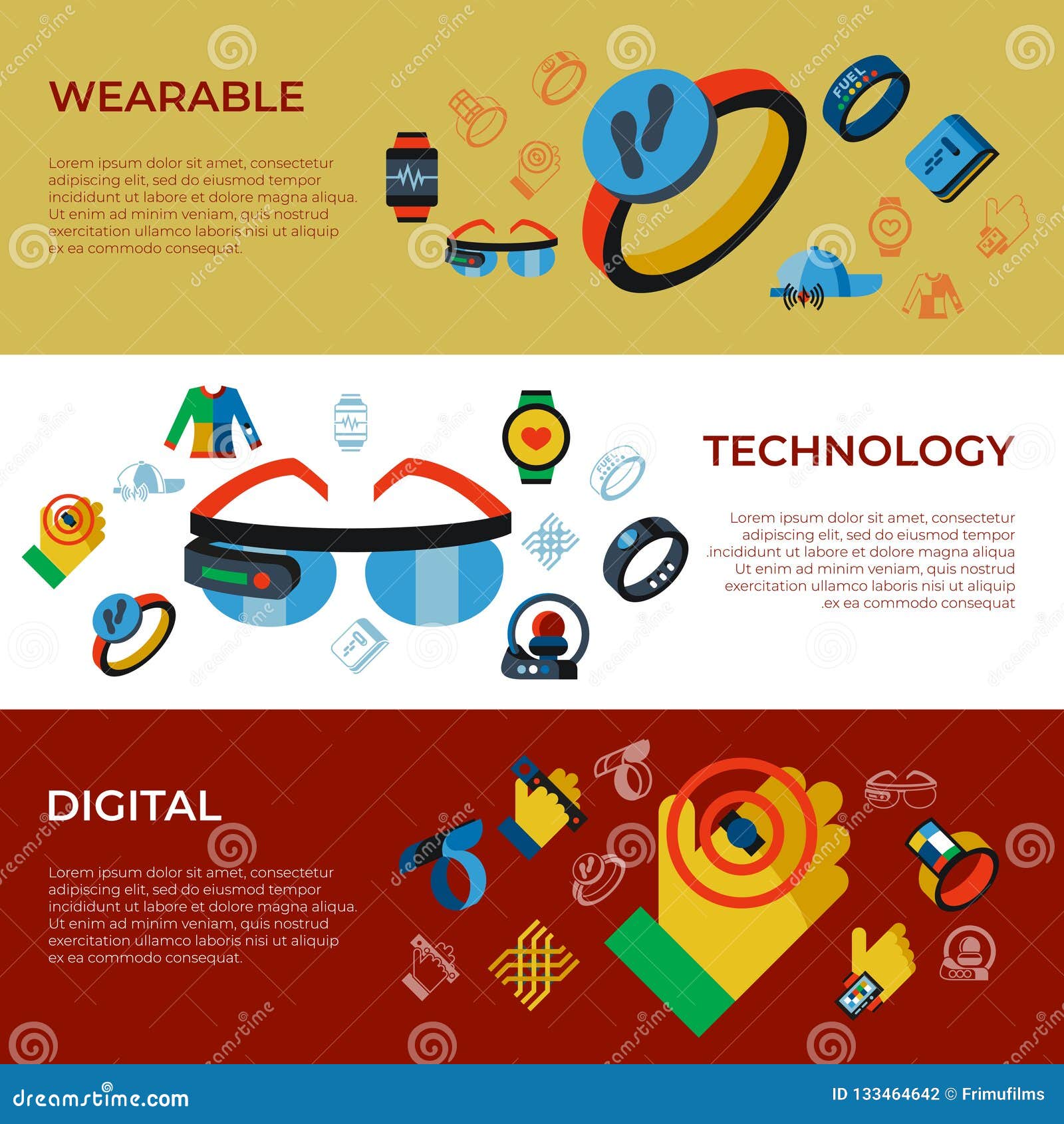 WEARABLE

Lorem ipsum dolor sit amet, consectetur adipiscing elit, sed do eiusmod tempor incididunt ut labore et dolore magna aliqua. Ut enim ad minim veniam, quis nostrud exercitation ullamco laboris nisi ut aliquip ex ea commodo consequat.

FUEL

TECHNOLOGY

Lorem ipsum dolor sit amet, consectetur adipiscing elit, sed do eiusmod tempor .incididunt ut labore et dolore magna aliqua Ut enim ad minim veniam, quis nostrud exercitation ullamco laboris nisi ut aliquip .ex ea commodo consequat

FUEL

DIGITAL

Lorem ipsum dolor sit amet, consectetur adipiscing elit, sed do eiusmod tempor incididunt ut labore et dolore magna aliqua. Ut enim ad minim veniam, quis nostrud exercitation ullamco laboris nisi ut aliquip ex ea commodo consequat.

dreamstime.com

ID 133464642 © Frimufilms