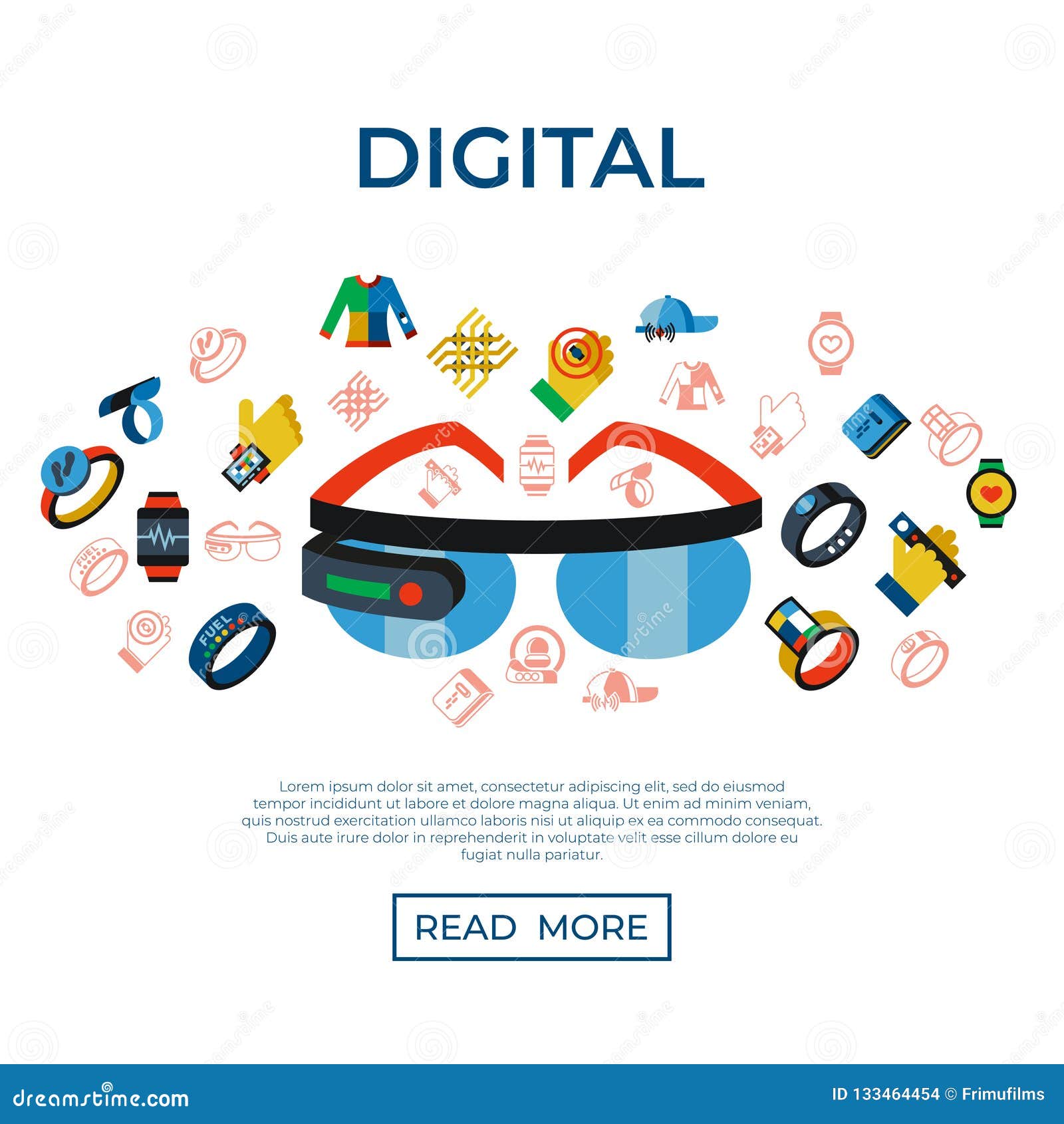 DIGITAL

FUEL

FUEL

Lorem ipsum dolor sit amet, consectetur adipiscing elit, sed do eiusmod tempor incididunt ut labore et dolore magna aliqua. Ut enim ad minim veniam, quis nostrud exercitation ullamco laboris nisi ut aliquip ex ea commodo consequat. Duis aute irure dolor in reprehenderit in voluptate velit esse cillum dolore eu fugiat nulla pariatur.

READ MORE

dreamstime.com

ID 133464454 © Frimufilms