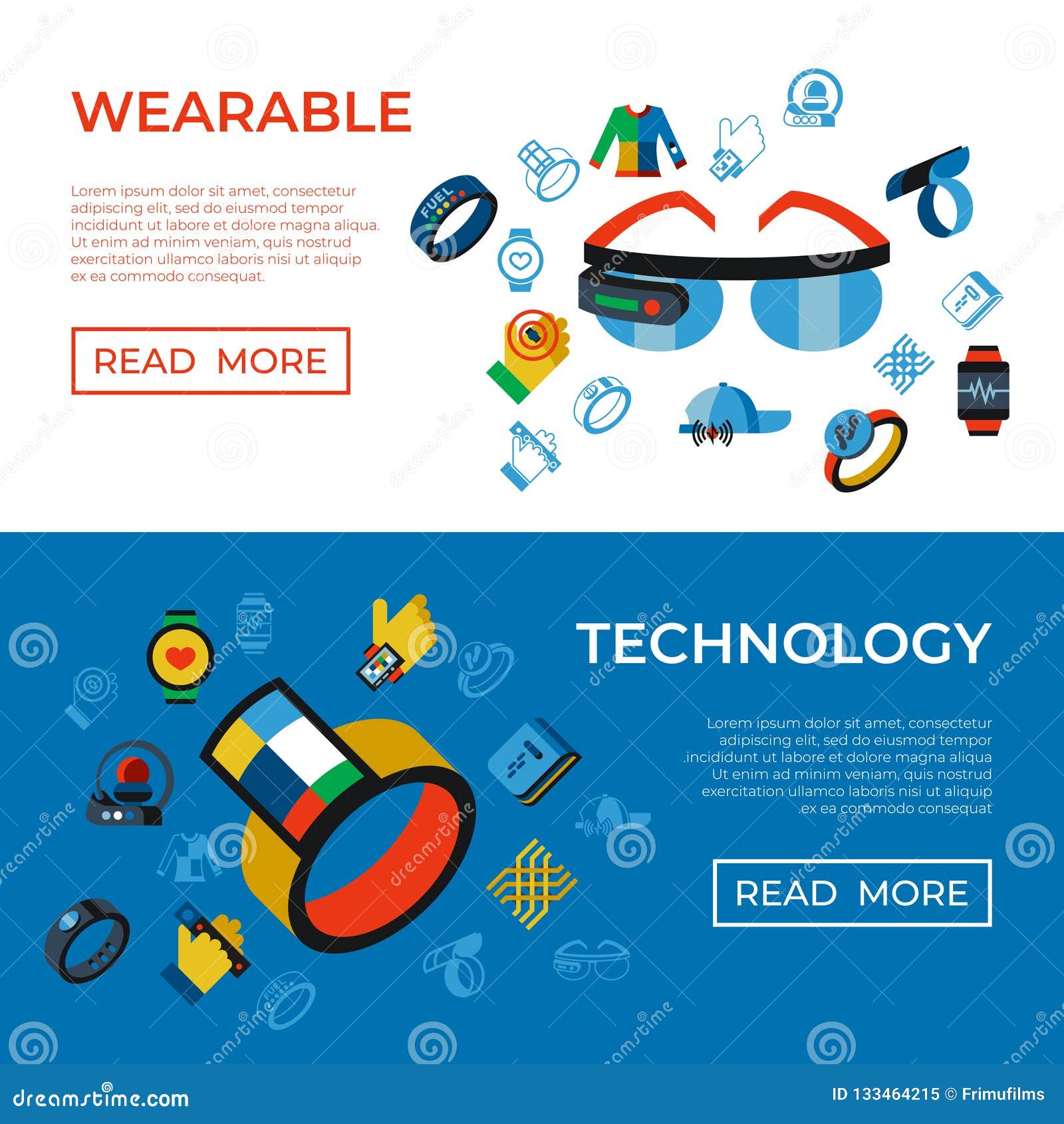 WEARABLE

Lorem ipsum dolor sit amet, consectetur adipiscing elit, sed do eiusmod tempor incididunt ut labore et dolore magna aliqua. Ut enim ad minim veniam, quis nostrud exercitation ullamco laboris nisi ut aliquip ex ea commodo consequat.

READ MORE

FUEL

TECHNOLOGY

Lorem ipsum dolor sit amet, consectetur adipiscing elit, sed do eiusmod tempor .incididunt ut labore et dolore magna aliqua Ut enim ad minim veniam, quis nostrud exercitation ullamco laboris nisi ut aliquip .ex ea commodo consequat

READ MORE

dreamstime.com

ID 133464215 © Frimufilms