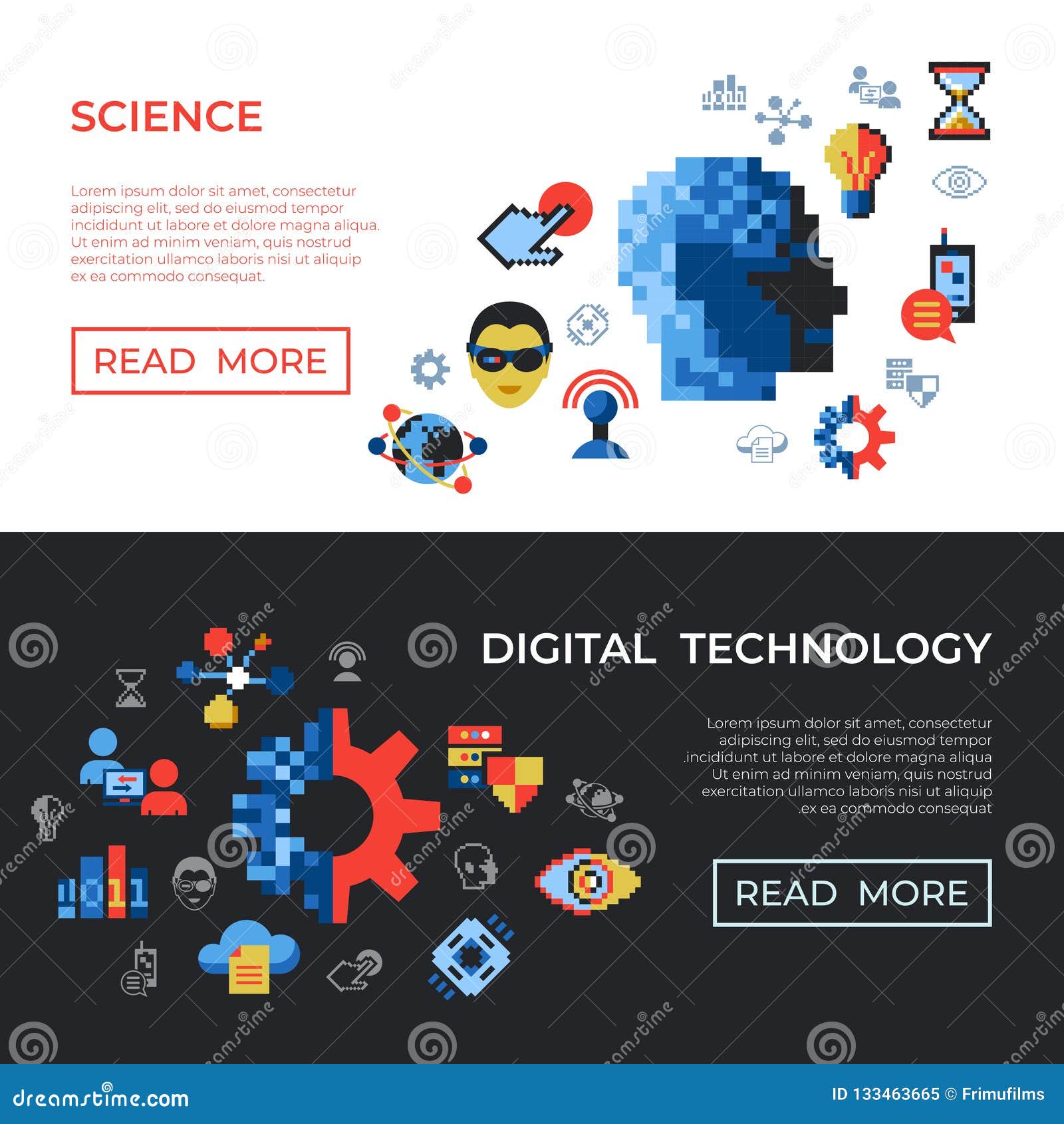 SCIENCE

Lorem ipsum dolor sit amet, consectetur adipiscing elit, sed do eiusmod tempor incididunt ut labore et dolore magna aliqua. Ut enim ad minim veniam, quis nostrud exercitation ullamco laboris nisi ut aliquip ex ea commodo consequat.

READ MORE

DIGITAL TECHNOLOGY

Lorem ipsum dolor sit amet, consectetur adipiscing elit, sed do eiusmod tempor .incididunt ut labore et dolore magna aliqua Ut enim ad minim veniam, quis nostrud exercitation ullamco laboris nisi ut aliquip .ex ea commodo consequat

READ MORE

dreamstime.com

ID 133463665 © Frimufilms