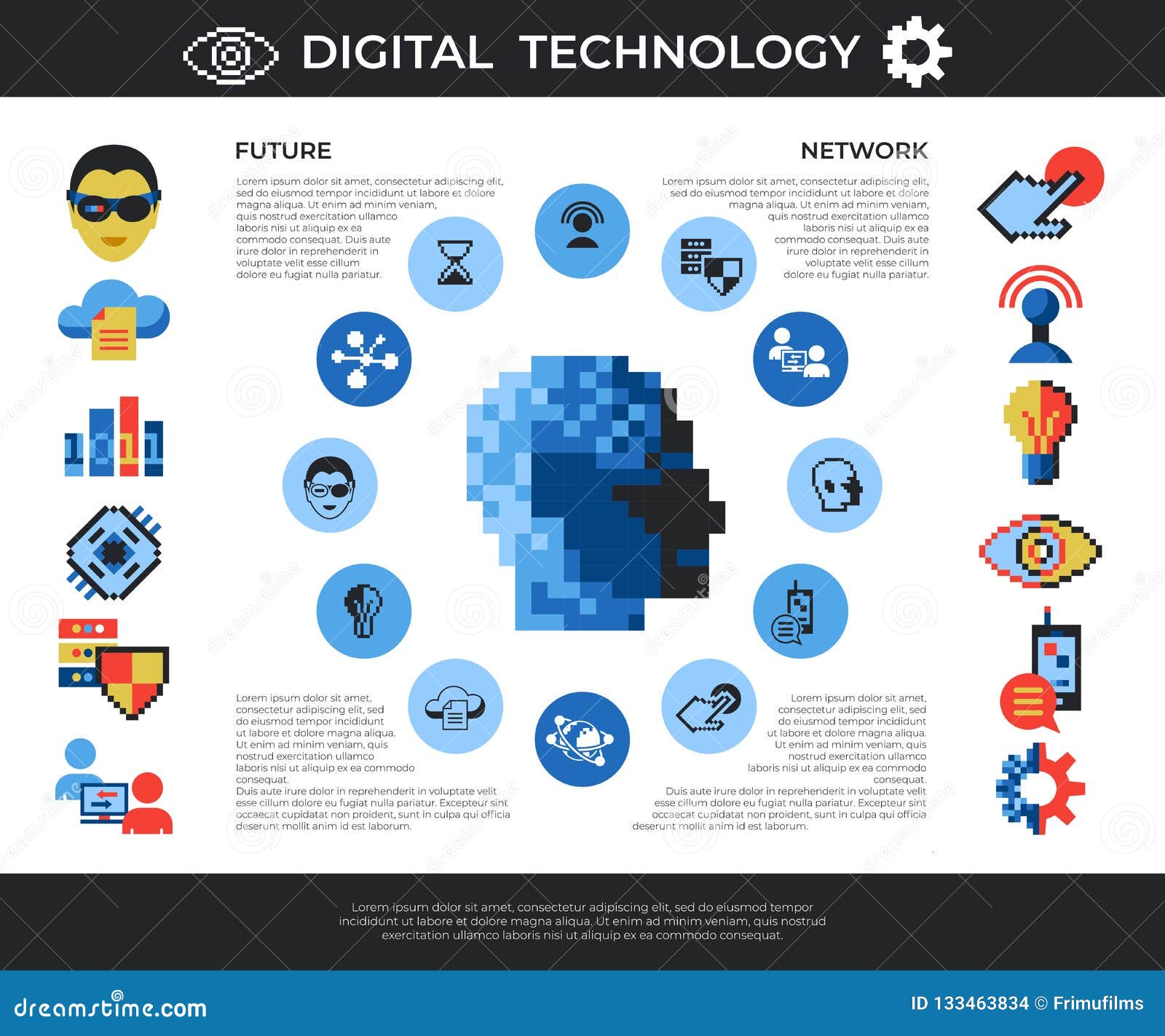 DIGITAL TECHNOLOGY

FUTURE

Lorem ipsum dolor sit amet, consectetur adipiscing elit, sed do eiusmod tempor incididunt ut labore et dolore magna aliqua. Ut enim ad minim veniam, quis nostrud exercitation ullamco laboris nisi ut aliquip ex ea commodo consequat. Duis aute irure dolor in reprehenderit in voluptate velit esse cillum dolore eu fugiat nulla pariatur.

NETWORK

Lorem ipsum dolor sit amet, consectetur adipiscing elit, sed do eiusmod tempor incididunt ut labore et dolore magna aliqua. Ut enim ad minim veniam, quis nostrud exercitation ullamco laboris nisi ut aliquip ex ea commodo consequat. Duis aute irure dolor in reprehenderit in voluptate velit esse cillum dolore eu fugiat nulla pariatur.

Lorem ipsum dolor sit amet, consectetur adipiscing elit, sed do eiusmod tempor incididunt ut labore et dolore magna aliqua. Ut enim ad minim veniam, quis nostrud exercitation ullamco laboris nisi ut aliquip ex ea commodo consequat. Duis aute irure dolor in reprehenderit in voluptate velit esse cillum dolore eu fugiat nulla pariatur. Excepteur sint occaecat cupidatat non proident, sunt in culpa qui officia deserunt mollit anim id est laborum.

Lorem ipsum dolor sit amet, consectetur adipiscing elit, sed do eiusmod tempor incididunt ut labore et dolore magna aliqua. Ut enim ad minim veniam, quis nostrud exercitation ullamco laboris nisi ut aliquip ex ea commodo consequat. Duis aute irure dolor in reprehenderit in voluptate velit esse cillum dolore eu fugiat nulla pariatur. Excepteur sint occaecat cupidatat non proident, sunt in culpa qui officia deserunt mollit anim id est laborum.

Lorem ipsum dolor sit amet, consectetur adipiscing elit, sed do eiusmod tempor incididunt ut labore et dolore magna aliqua. Ut enim ad minim veniam, quis nostrud exercitation ullamco laboris nisi ut aliquip ex ea commodo consequat.

dreamstime.com

ID 133463834 © Frimufilms