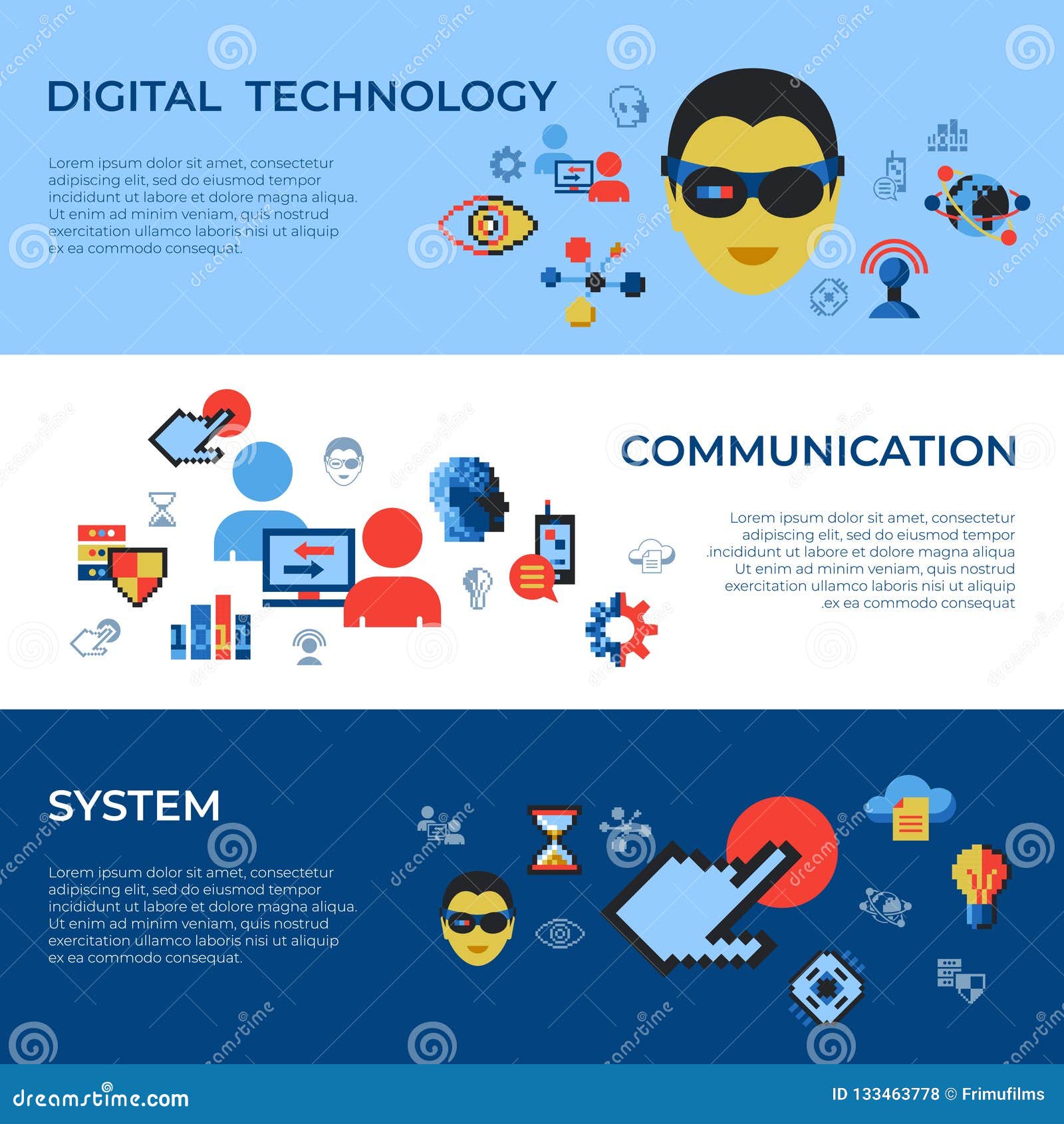 DIGITAL TECHNOLOGY

Lorem ipsum dolor sit amet, consectetur adipiscing elit, sed do eiusmod tempor incididunt ut labore et dolore magna aliqua. Ut enim ad minim veniam, quis nostrud exercitation ullamco laboris nisi ut aliquip ex ea commodo consequat.

COMMUNICATION

Lorem ipsum dolor sit amet, consectetur adipiscing elit, sed do eiusmod tempor .incididunt ut labore et dolore magna aliqua Ut enim ad minim veniam, quis nostrud exercitation ullamco laboris nisi ut aliquip .ex ea commodo consequat

SYSTEM

Lorem ipsum dolor sit amet, consectetur adipiscing elit, sed do eiusmod tempor incididunt ut labore et dolore magna aliqua. Ut enim ad minim veniam, quis nostrud exercitation ullamco laboris nisi ut aliquip ex ea commodo consequat.

dreamstime.com

ID 133463778 © Frimufilms