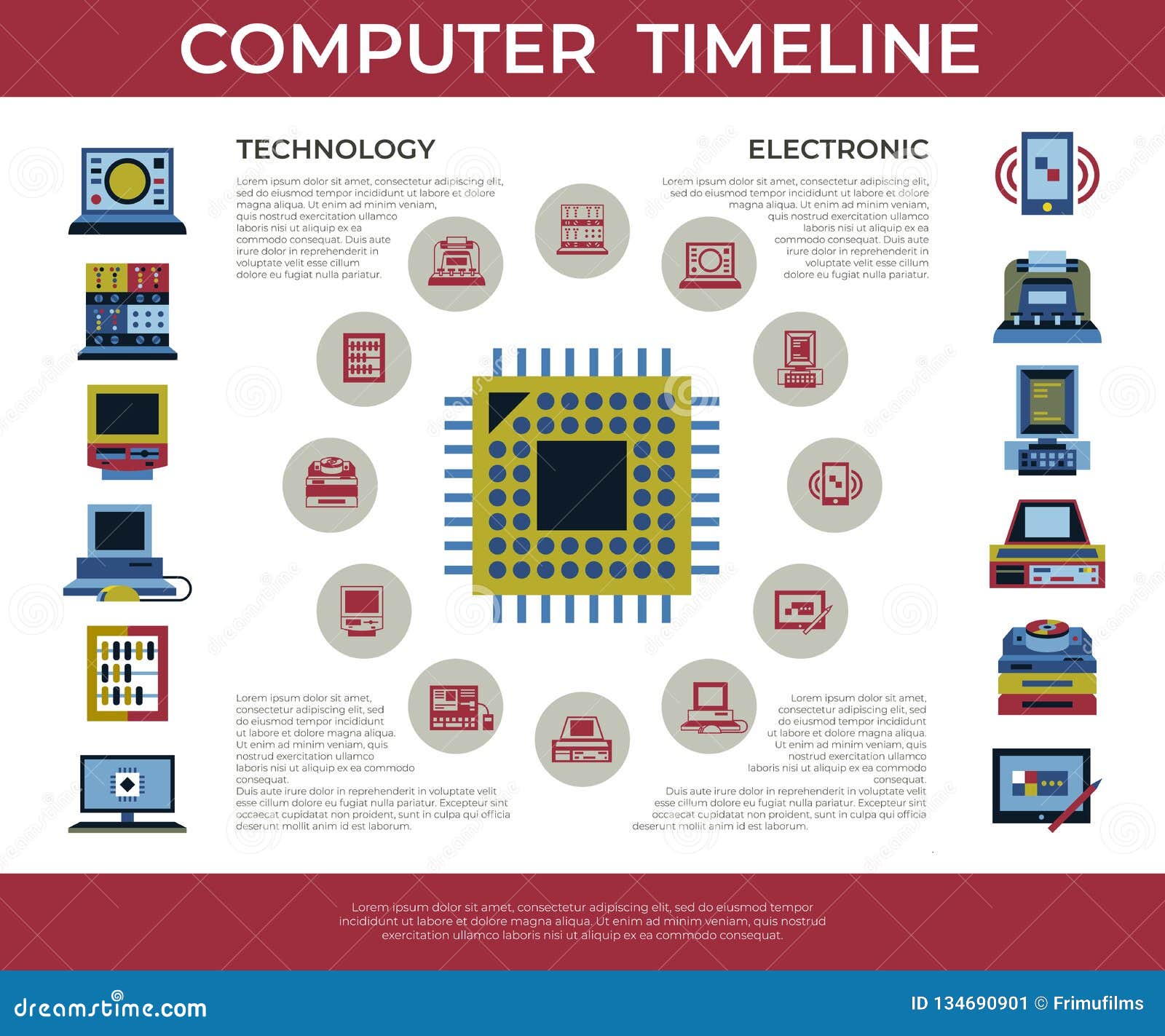 COMPUTER TIMELINE

TECHNOLOGY

Lorem ipsum dolor sit amet, consectetur adipiscing elit, sed do eiusmod tempor incididunt ut labore et dolore magna aliqua. Ut enim ad minim veniam, quis nostrud exercitation ullamco laboris nisi ut aliquip ex ea commodo consequat. Duis aute irure dolor in reprehenderit in voluptate velit esse cillum dolore eu fugiat nulla pariatur.

ELECTRONIC

Lorem ipsum dolor sit amet, consectetur adipiscing elit, sed do eiusmod tempor incididunt ut labore et dolore magna aliqua. Ut enim ad minim veniam, quis nostrud exercitation ullamco laboris nisi ut aliquip ex ea commodo consequat. Duis aute irure dolor in reprehenderit in voluptate velit esse cillum dolore eu fugiat nulla pariatur.

Lorem ipsum dolor sit amet, consectetur adipiscing elit, sed do eiusmod tempor incididunt ut labore et dolore magna aliqua. Ut enim ad minim veniam, quis nostrud exercitation ullamco laboris nisi ut aliquip ex ea commodo consequat.
Duis aute irure dolor in reprehenderit in voluptate velit esse cillum dolore eu fugiat nulla pariatur. Excepteur sint occaecat cupidatat non proident, sunt in culpa qui officia deserunt mollit anim id est laborum.

Lorem ipsum dolor sit amet, consectetur adipiscing elit, sed do eiusmod tempor incididunt ut labore et dolore magna aliqua. Ut enim ad minim veniam, quis nostrud exercitation ullamco laboris nisi ut aliquip ex ea commodo consequat.
Duis aute irure dolor in reprehenderit in voluptate velit esse cillum dolore eu fugiat nulla pariatur. Excepteur sint occaecat cupidatat non proident, sunt in culpa qui officia deserunt mollit anim id est laborum.

Lorem ipsum dolor sit amet, consectetur adipiscing elit, sed do eiusmod tempor incididunt ut labore et dolore magna aliqua. Ut enim ad minim veniam, quis nostrud exercitation ullamco laboris nisi ut aliquip ex ea commodo consequat.

dreamstime.com

ID 134690901 © Frimufilms