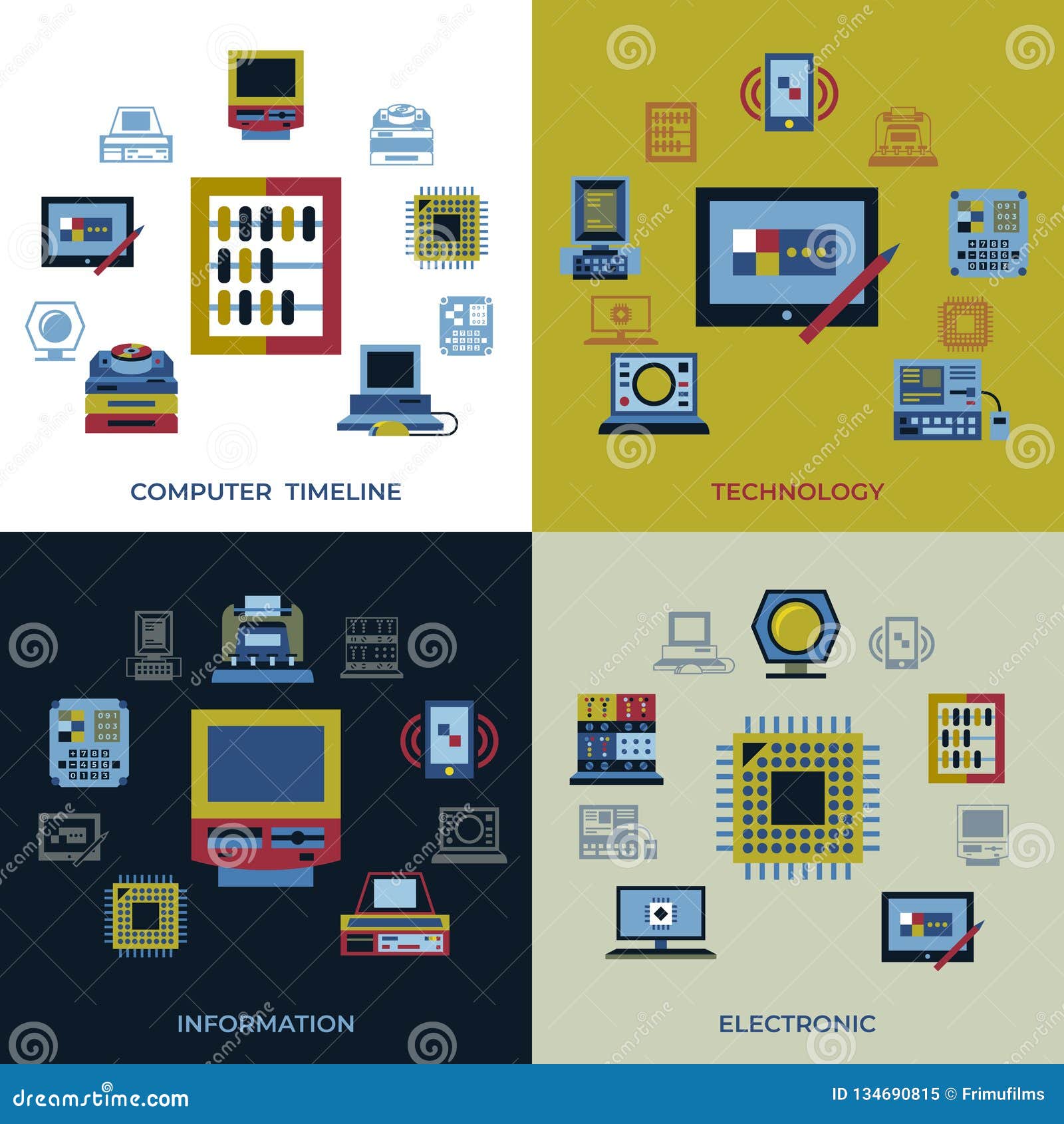 COMPUTER TIMELINE

TECHNOLOGY

INFORMATION

ELECTRONIC

dreamstime.com

ID 134690815 © Frimufilms