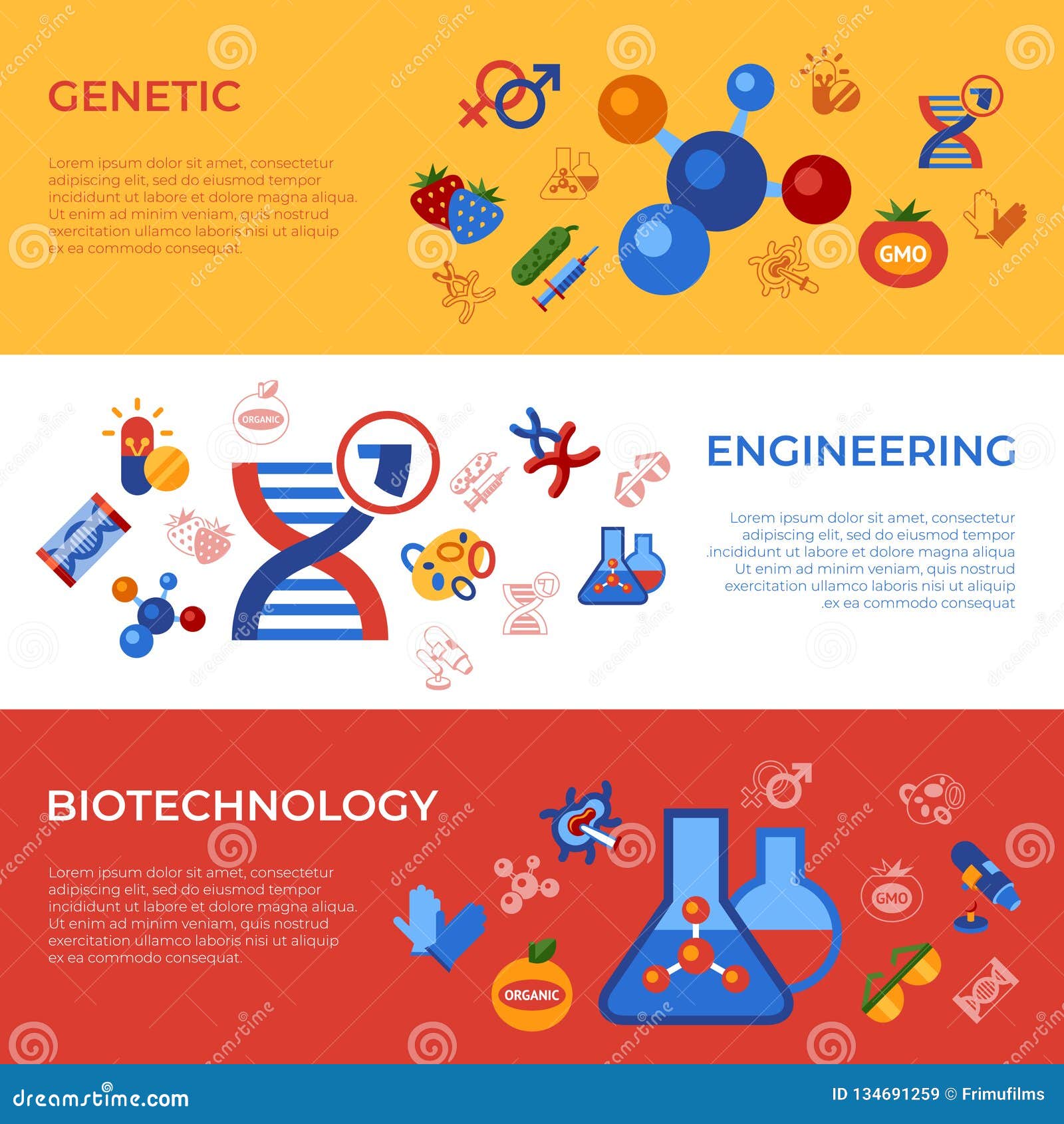 GENETIC

Lorem ipsum dolor sit amet, consectetur adipiscing elit, sed do eiusmod tempor incididunt ut labore et dolore magna aliqua. Ut enim ad minim veniam, quis nostrud exercitation ullamco laboris nisi ut aliquip ex ea commodo consequat.

GMO

ORGANIC

ENGINEERING

Lorem ipsum dolor sit amet, consectetur adipiscing elit, sed do eiusmod tempor .incididunt ut labore et dolore magna aliqua Ut enim ad minim veniam, quis nostrud exercitation ullamco laboris nisi ut aliquip .ex ea commodo consequat

BIOTECHNOLOGY

Lorem ipsum dolor sit amet, consectetur adipiscing elit, sed do eiusmod tempor incididunt ut labore et dolore magna aliqua. Ut enim ad minim veniam, quis nostrud exercitation ullamco laboris nisi ut aliquip ex ea commodo consequat.

GMO

ORGANIC

dreamstime.com

ID 134691259 © Frimufilms