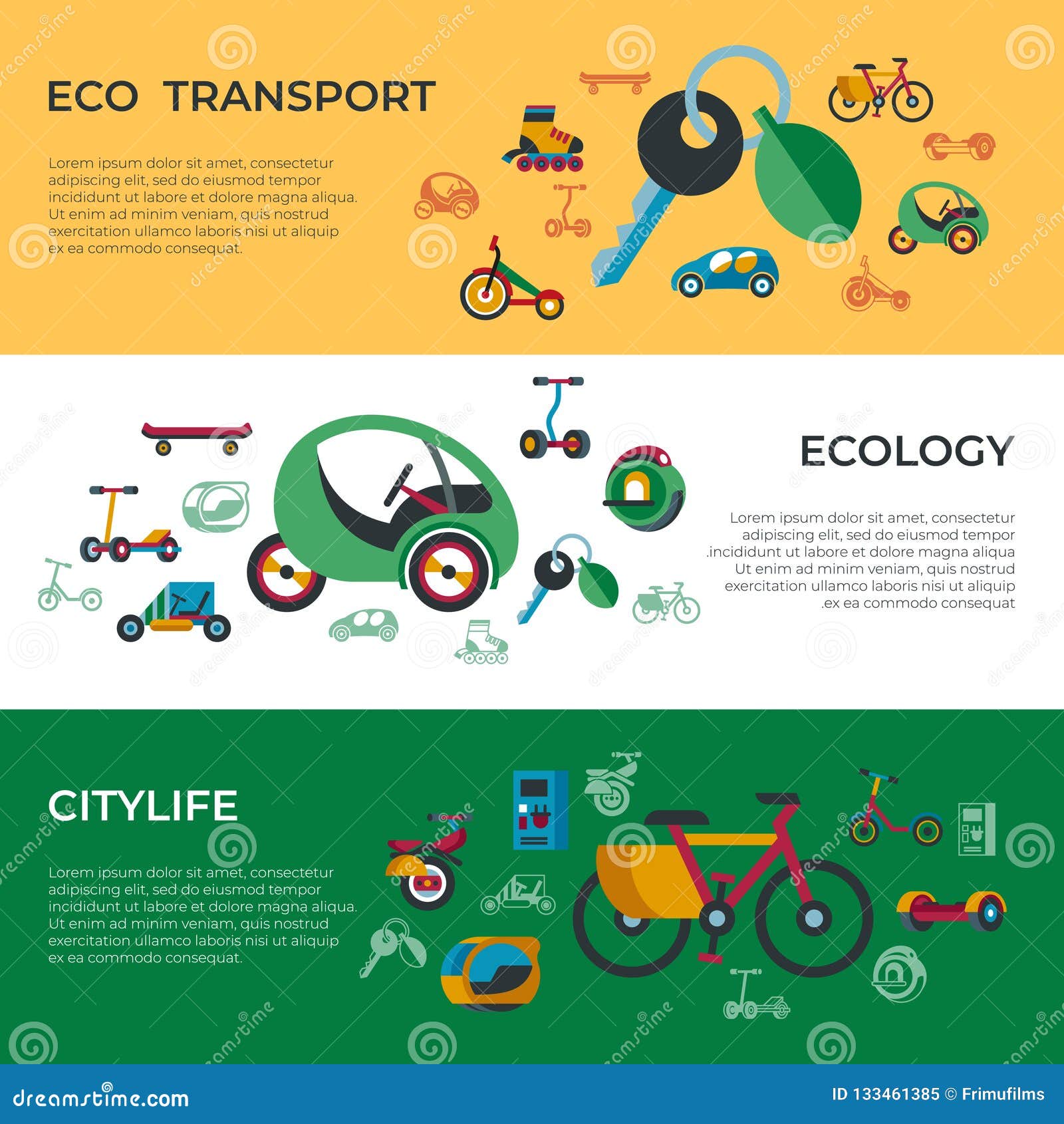 ECO TRANSPORT

Lorem ipsum dolor sit amet, consectetur adipiscing elit, sed do eiusmod tempor incididunt ut labore et dolore magna aliqua. Ut enim ad minim veniam, quis nostrud exercitation ullamco laboris nisi ut aliquip ex ea commodo consequat.

ECOLOGY

Lorem ipsum dolor sit amet, consectetur adipiscing elit, sed do eiusmod tempor .incididunt ut labore et dolore magna aliqua Ut enim ad minim veniam, quis nostrud exercitation ullamco laboris nisi ut aliquip .ex ea commodo consequat

CITYLIFE

Lorem ipsum dolor sit amet, consectetur adipiscing elit, sed do eiusmod tempor incididunt ut labore et dolore magna aliqua. Ut enim ad minim veniam, quis nostrud exercitation ullamco laboris nisi ut aliquip ex ea commodo consequat.

dreamstime.com

ID 133461385 © Frimufilms