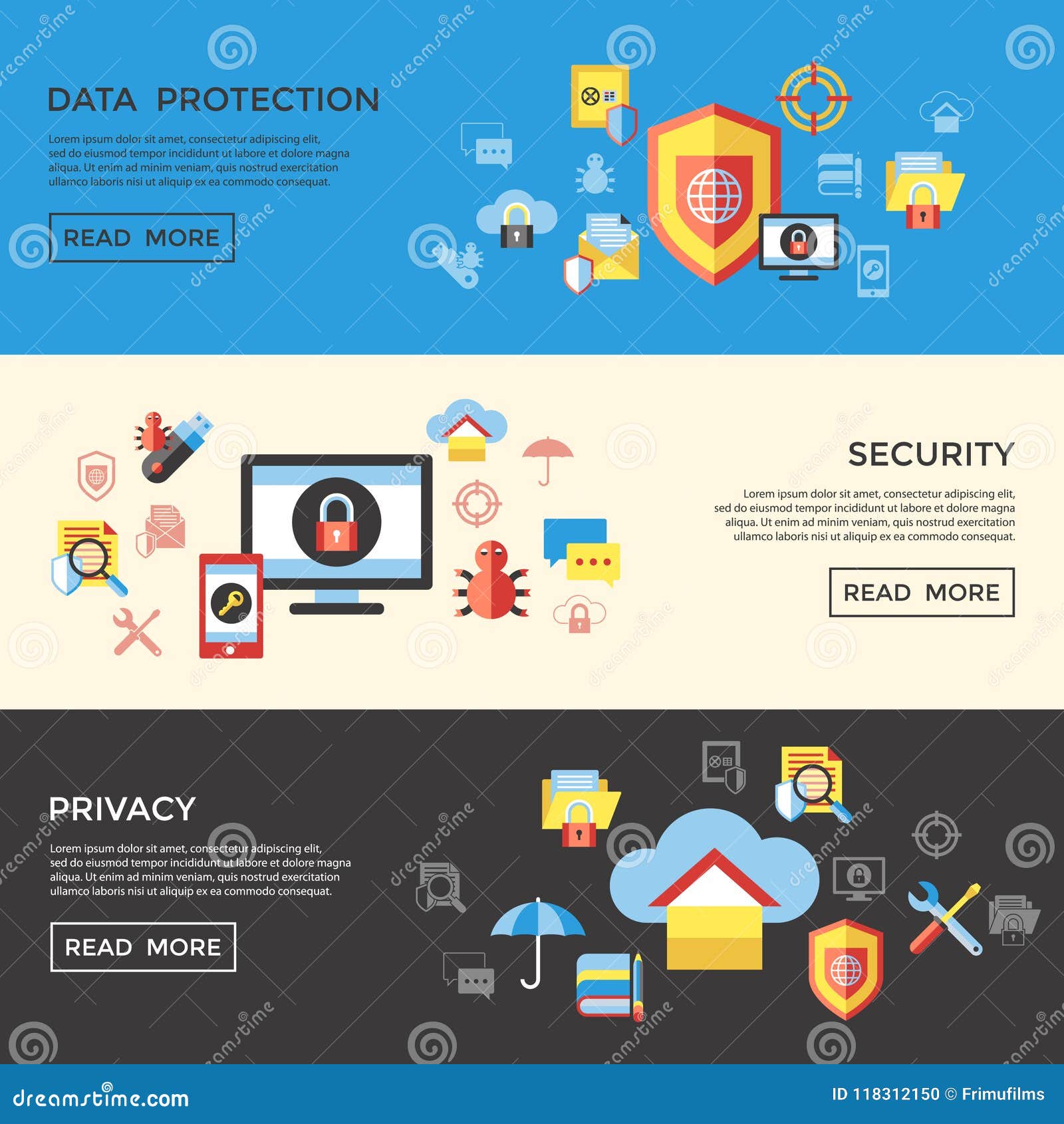 DATA PROTECTION

Lorem ipsum dolor sit amet, consectetur adipiscing elit, sed do eiusmod tempor incididunt ut labore et dolore magna aliqua. Ut enim ad minim veniam, quis nostrud exercitation ullamco laboris nisi ut aliquip ex ea commodo consequat.

READ MORE

SECURITY

Lorem ipsum dolor sit amet, consectetur adipiscing elit, sed do eiusmod tempor incididunt ut labore et dolore magna aliqua. Ut enim ad minim veniam, quis nostrud exercitation ullamco laboris nisi ut aliquip ex ea commodo consequat.

READ MORE

PRIVACY

Lorem ipsum dolor sit amet, consectetur adipiscing elit, sed do eiusmod tempor incididunt ut labore et dolore magna aliqua. Ut enim ad minim veniam, quis nostrud exercitation ullamco laboris nisi ut aliquip ex ea commodo consequat.

READ MORE

dreamstime.com

ID 118312150 © Frimufilms