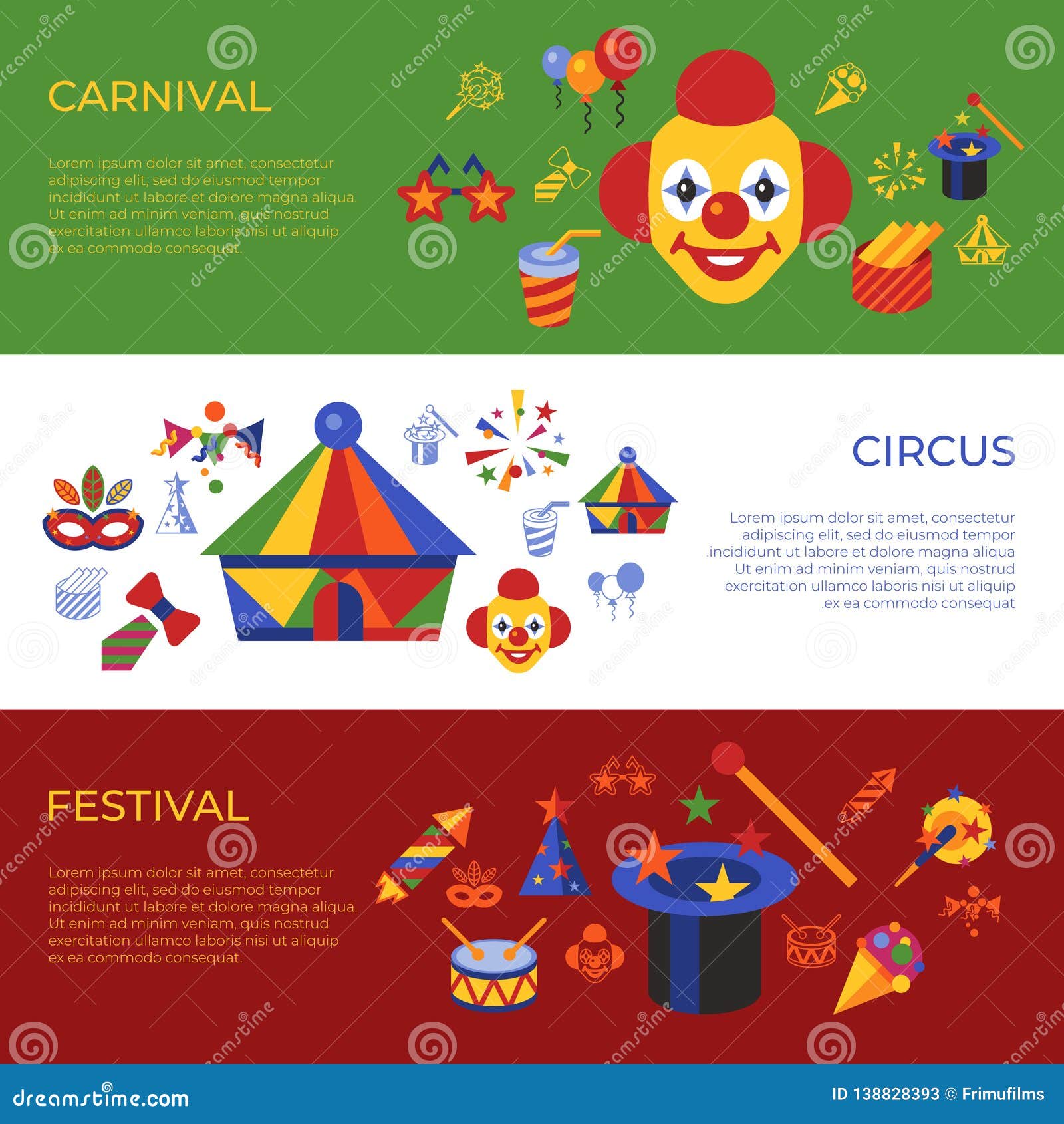 CARNIVAL

Lorem ipsum dolor sit amet, consectetur adipiscing elit, sed do eiusmod tempor incididunt ut labore et dolore magna aliqua. Ut enim ad minim veniam, quis nostrud exercitation ullamco laboris nisi ut aliquip ex ea commodo consequat.

CIRCUS

Lorem ipsum dolor sit amet, consectetur adipiscing elit, sed do eiusmod tempor .incididunt ut labore et dolore magna aliqua Ut enim ad minim veniam, quis nostrud exercitation ullamco laboris nisi ut aliquip .ex ea commodo consequat

FESTIVAL

Lorem ipsum dolor sit amet, consectetur adipiscing elit, sed do eiusmod tempor incididunt ut labore et dolore magna aliqua. Ut enim ad minim veniam, quis nostrud exercitation ullamco laboris nisi ut aliquip ex ea commodo consequat.

dreamstime.com

ID 138828393 © Frimufilms