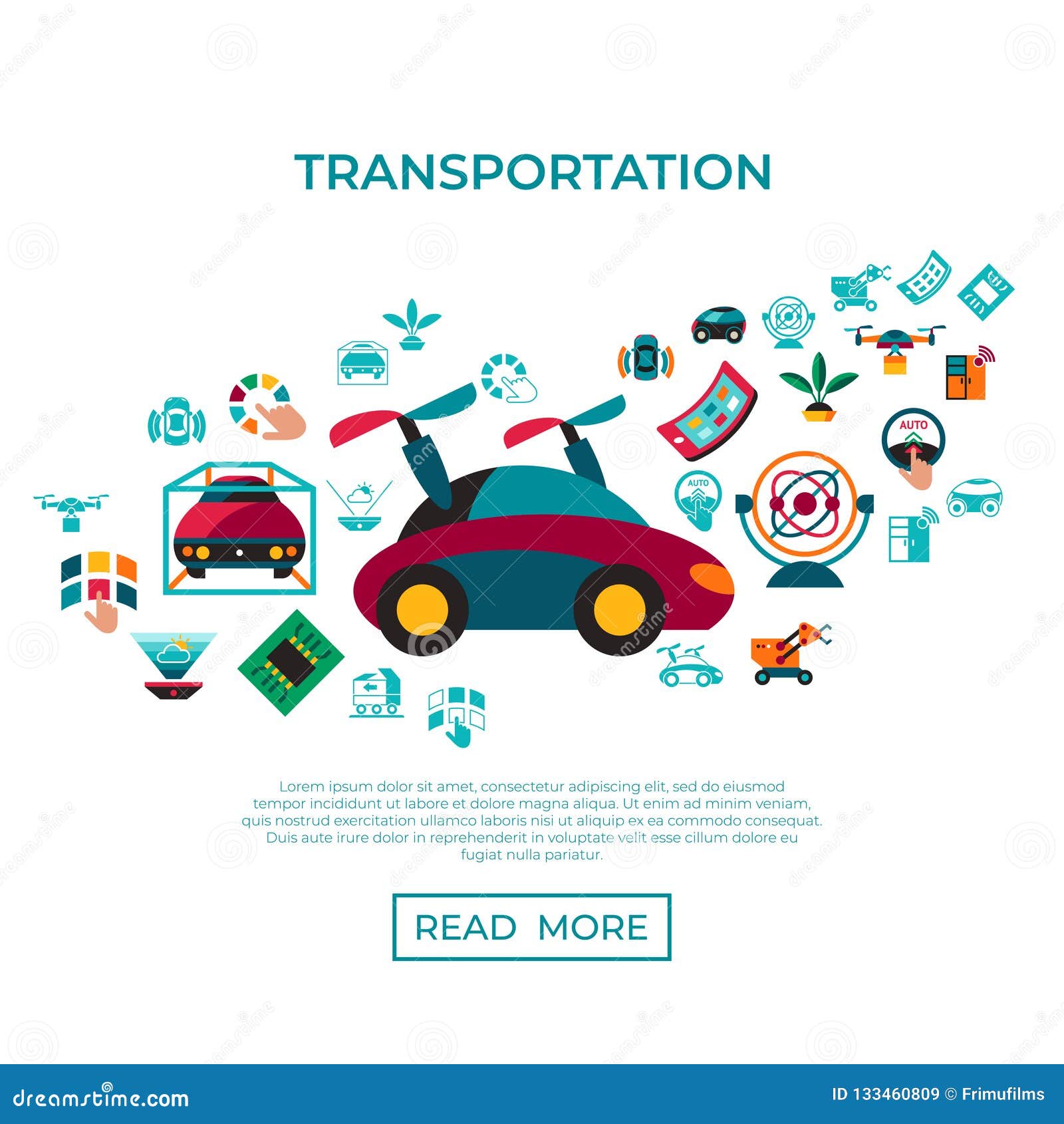 TRANSPORTATION

AUTO

AUTO

Lorem ipsum dolor sit amet, consectetur adipiscing elit, sed do eiusmod tempor incididunt ut labore et dolore magna aliqua. Ut enim ad minim veniam, quis nostrud exercitation ullamco laboris nisi ut aliquip ex ea commodo consequat. Duis aute irure dolor in reprehenderit in voluptate velit esse cillum dolore eu fugiat nulla pariatur.

READ MORE

dreamstime.com

ID 133460809 © Frimufilms