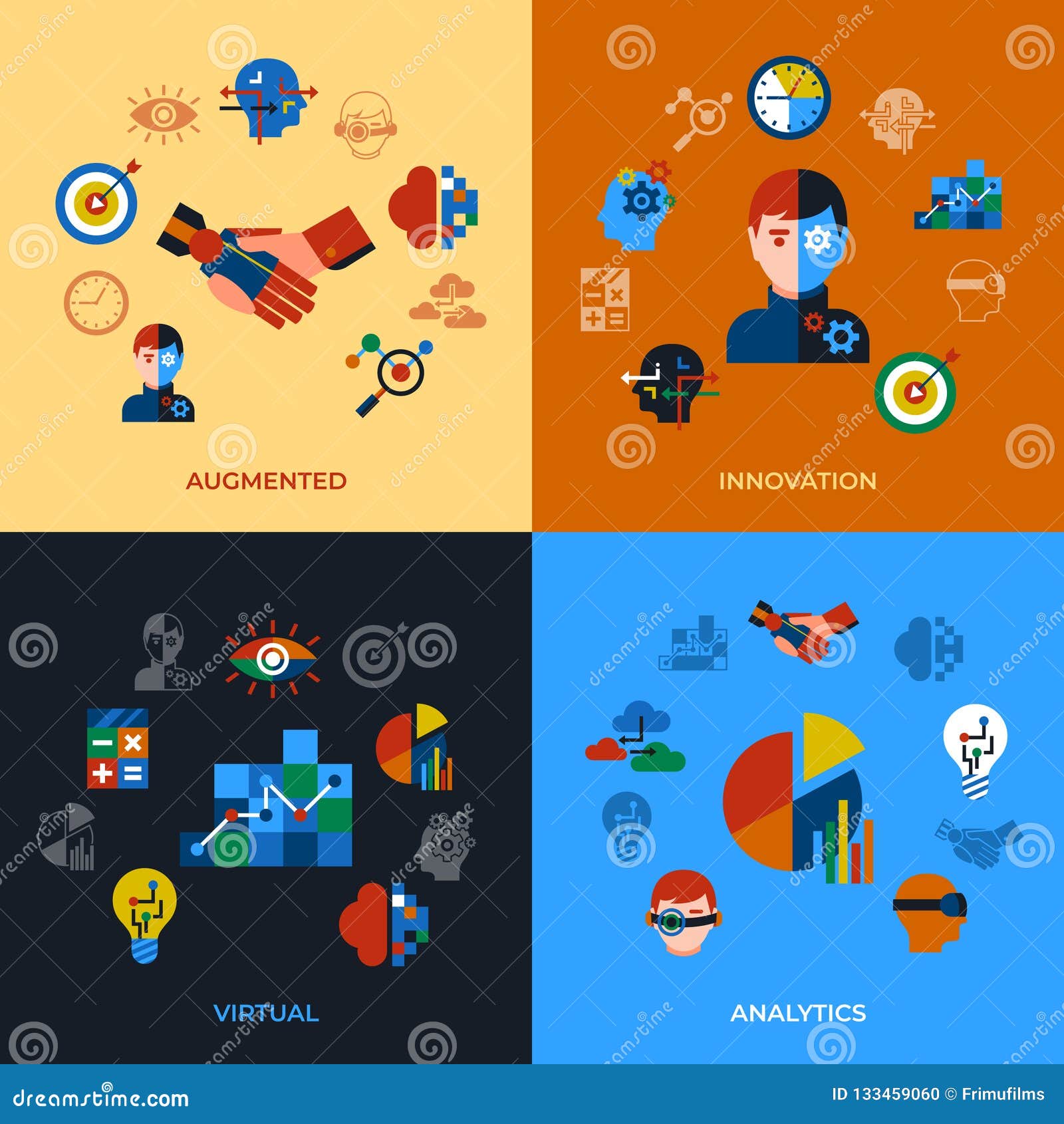 AUGMENTED

INNOVATION

VIRTUAL

ANALYTICS

dreamstime.com

ID 133459060 © Frimufilms