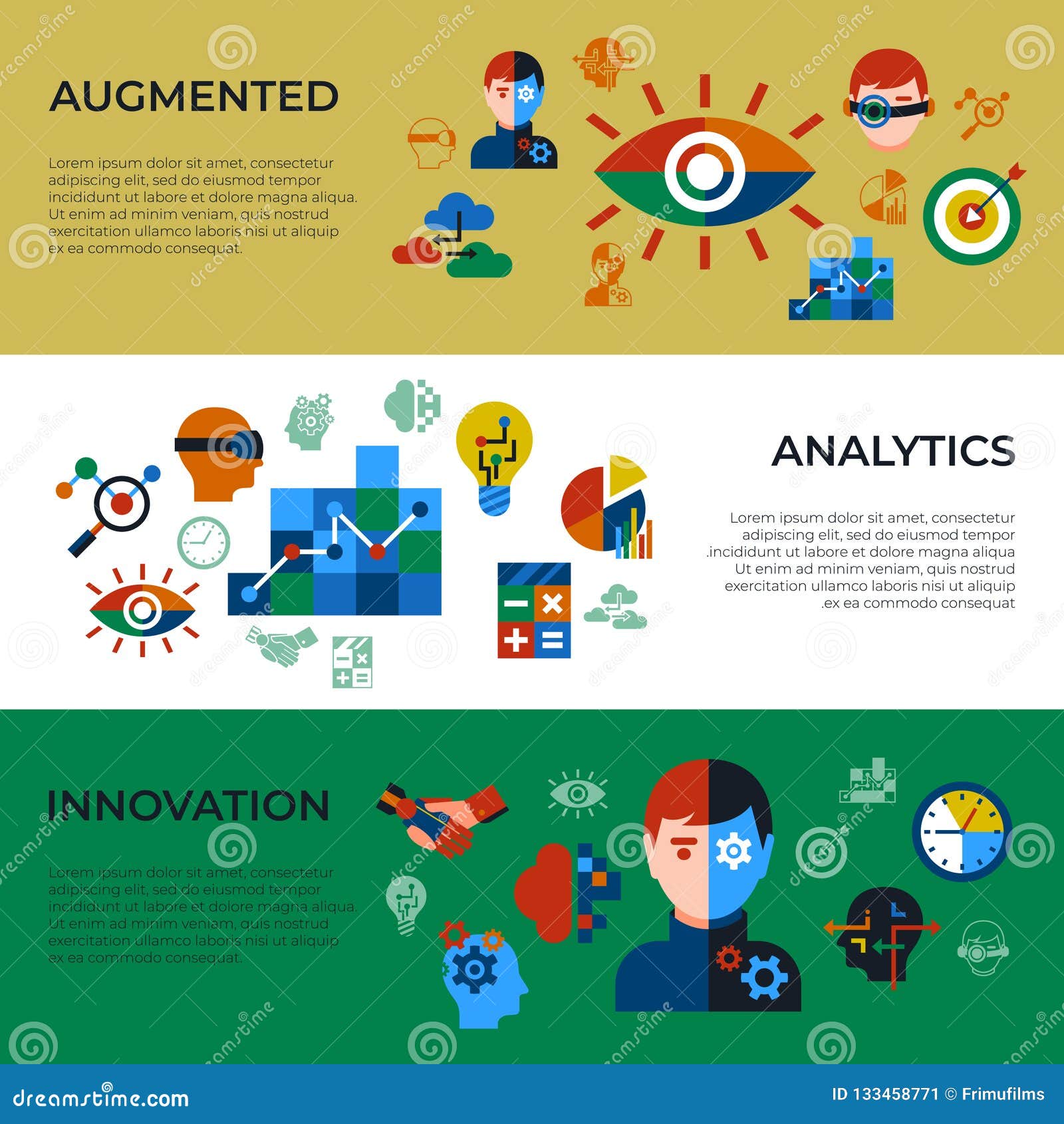 AUGMENTED

Lorem ipsum dolor sit amet, consectetur adipiscing elit, sed do eiusmod tempor incididunt ut labore et dolore magna aliqua. Ut enim ad minim veniam, quis nostrud exercitation ullamco laboris nisi ut aliquip ex ea commodo consequat.

ANALYTICS

Lorem ipsum dolor sit amet, consectetur adipiscing elit, sed do eiusmod tempor .incididunt ut labore et dolore magna aliqua Ut enim ad minim veniam, quis nostrud exercitation ullamco laboris nisi ut aliquip .ex ea commodo consequat

INNOVATION

Lorem ipsum dolor sit amet, consectetur adipiscing elit, sed do eiusmod tempor incididunt ut labore et dolore magna aliqua. Ut enim ad minim veniam, quis nostrud exercitation ullamco laboris nisi ut aliquip ex ea commodo consequat.

dreamstime.com

ID 133458771 © Frimufilms