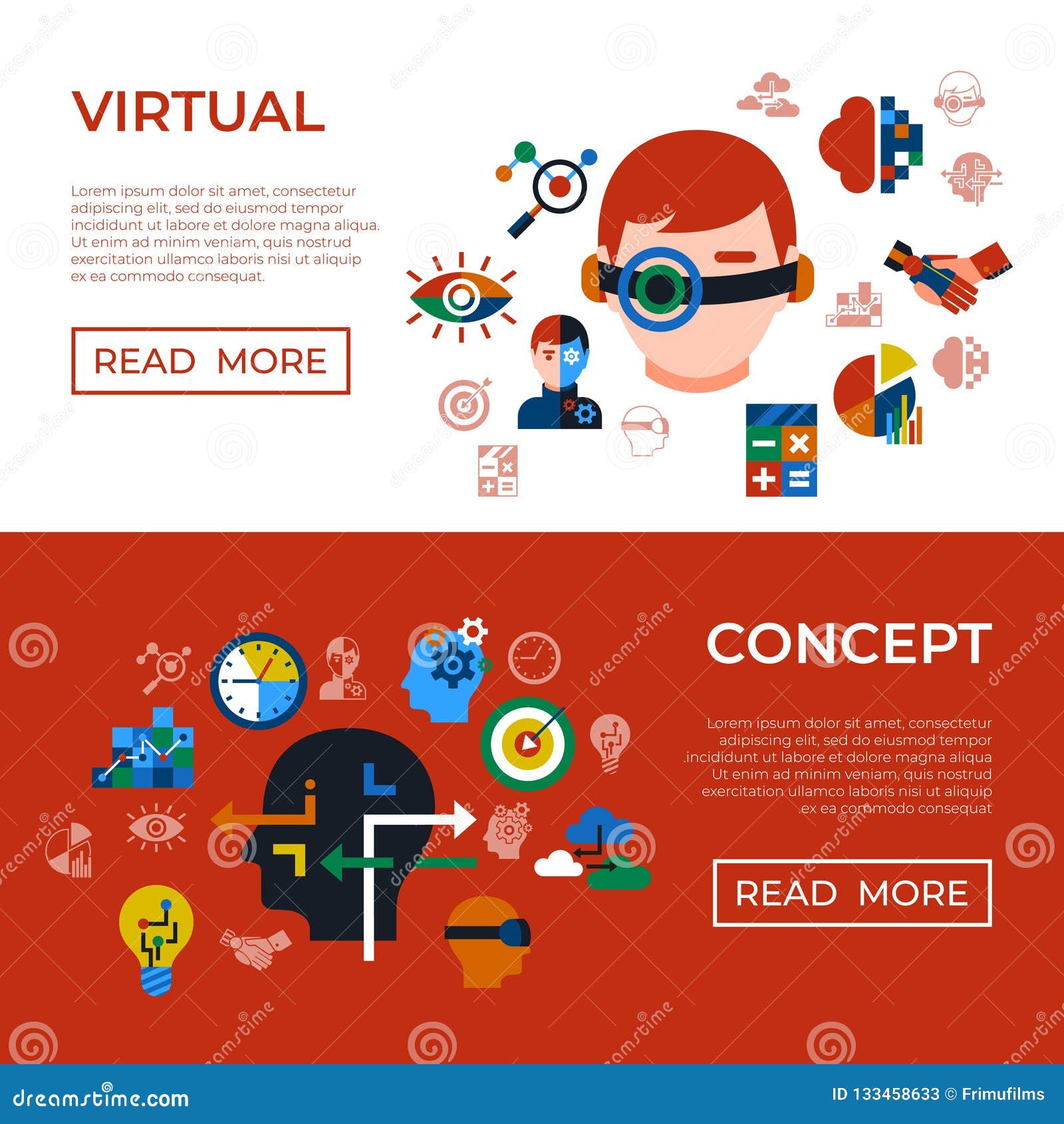 VIRTUAL

Lorem ipsum dolor sit amet, consectetur adipiscing elit, sed do eiusmod tempor incididunt ut labore et dolore magna aliqua. Ut enim ad minim veniam, quis nostrud exercitation ullamco laboris nisi ut aliquip ex ea commodo consequat.

READ MORE

CONCEPT

Lorem ipsum dolor sit amet, consectetur adipiscing elit, sed do eiusmod tempor .incididunt ut labore et dolore magna aliqua Ut enim ad minim veniam, quis nostrud exercitation ullamco laboris nisi ut aliquip .ex ea commodo consequat

READ MORE

dreamstime.com

ID 133458633 © Frimufilms