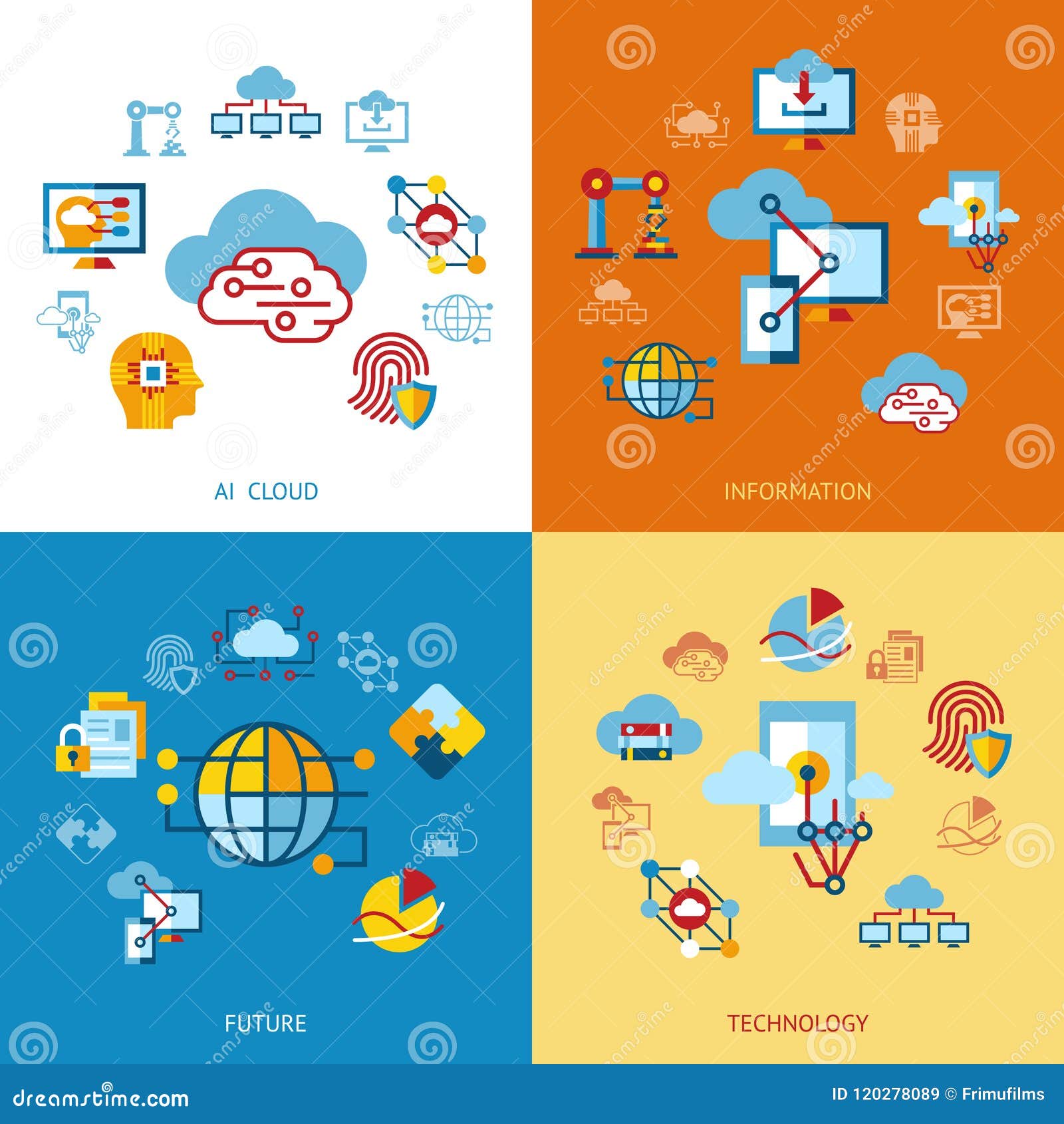 AI CLOUD

INFORMATION

FUTURE

TECHNOLOGY

dreamstime.com

ID 120278089 © Frimufilms