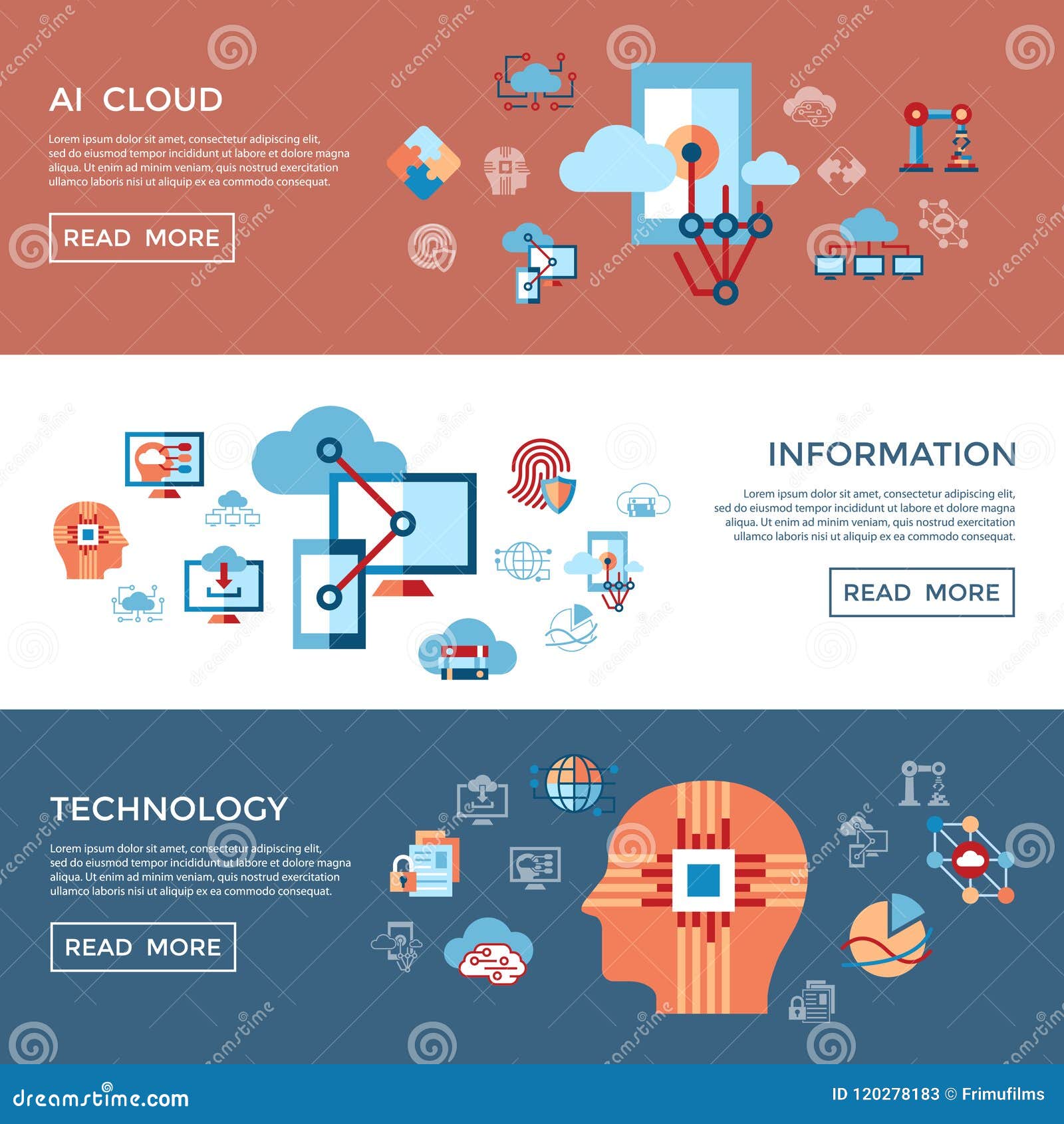 AI CLOUD

Lorem ipsum dolor sit amet, consectetur adipiscing elit, sed do eiusmod tempor incididunt ut labore et dolore magna aliqua. Ut enim ad minim veniam, quis nostrud exercitation ullamco laboris nisi ut aliquip ex ea commodo consequat.

READ MORE

INFORMATION

Lorem ipsum dolor sit amet, consectetur adipiscing elit, sed do eiusmod tempor incididunt ut labore et dolore magna aliqua. Ut enim ad minim veniam, quis nostrud exercitation ullamco laboris nisi ut aliquip ex ea commodo consequat.

READ MORE

TECHNOLOGY

Lorem ipsum dolor sit amet, consectetur adipiscing elit, sed do eiusmod tempor incididunt ut labore et dolore magna aliqua. Ut enim ad minim veniam, quis nostrud exercitation ullamco laboris nisi ut aliquip ex ea commodo consequat.

READ MORE

dreamstime.com

ID 120278183 © Frimufilms