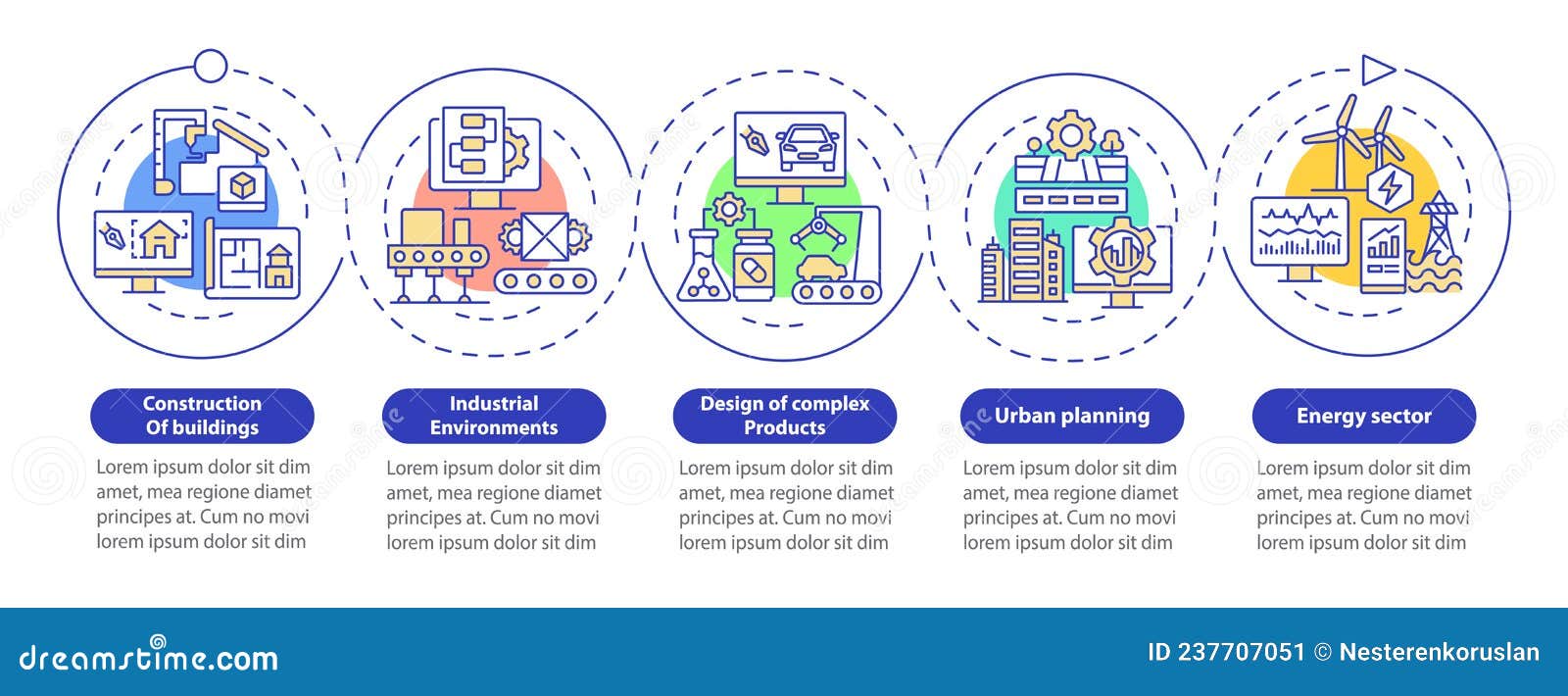 Construction Of buildings

Lorem ipsum dolor sit dim amet, mea regione diamet principes at. Cum no movi lorem ipsum dolor sit dim

Industrial Environments

Lorem ipsum dolor sit dim amet, mea regione diamet principes at. Cum no movi lorem ipsum dolor sit dim

Design of complex Products

Lorem ipsum dolor sit dim amet, mea regione diamet principes at. Cum no movi lorem ipsum dolor sit dim

Urban planning

Lorem ipsum dolor sit dim amet, mea regione diamet principes at. Cum no movi lorem ipsum dolor sit dim

Energy sector

Lorem ipsum dolor sit dim amet, mea regione diamet principes at. Cum no movi lorem ipsum dolor sit dim

dreamstime.com

ID 237707051 © Nesterenkoruslan