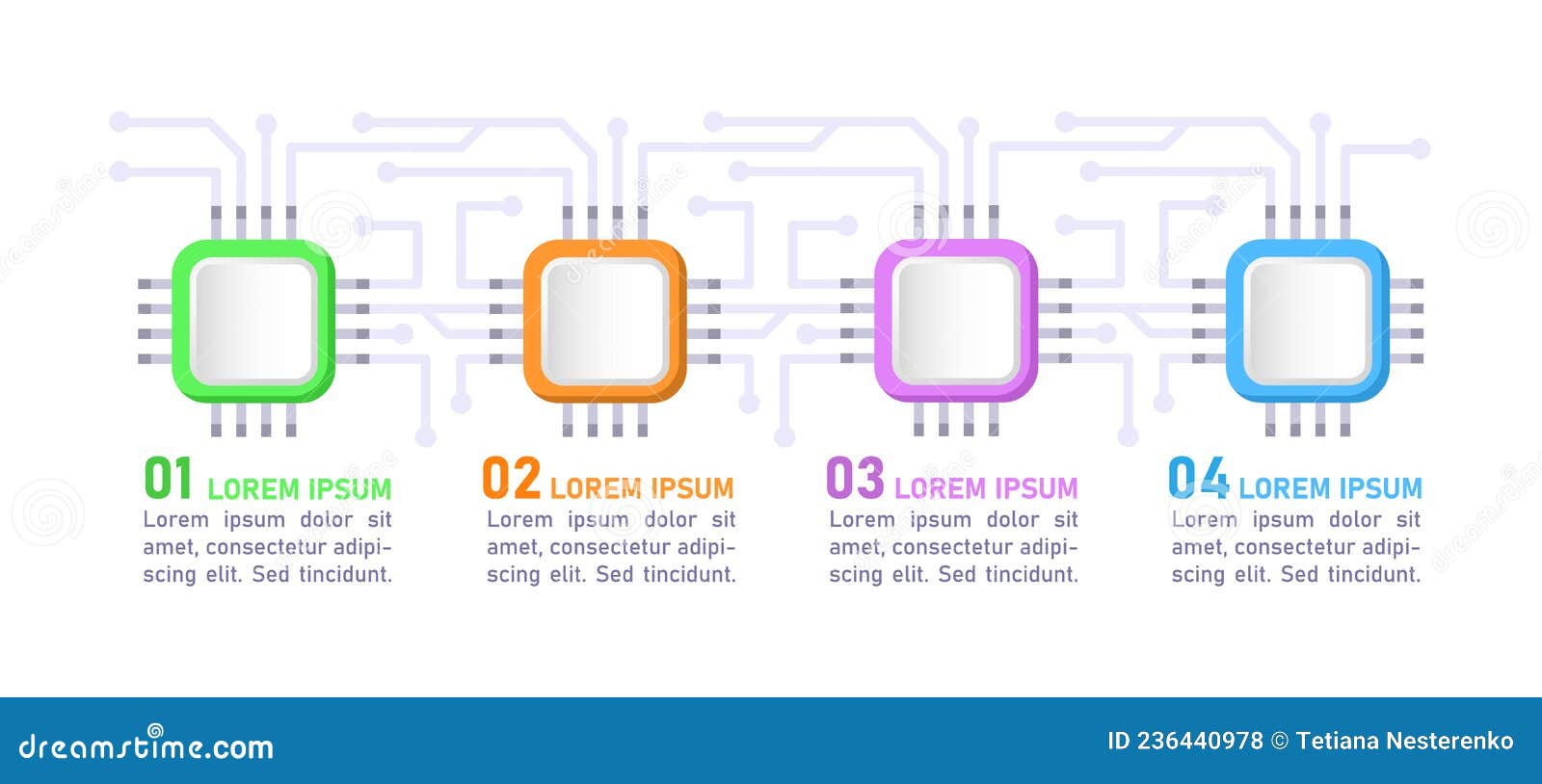 01 LOREM IPSUM
Lorem ipsum dolor sit amet, consectetur adipiscing elit. Sed tincidunt.

02 LOREM IPSUM
Lorem ipsum dolor sit amet, consectetur adipiscing elit. Sed tincidunt.

03 LOREM IPSUM
Lorem ipsum dolor sit amet, consectetur adipiscing elit. Sed tincidunt.

04 LOREM IPSUM
Lorem ipsum dolor sit amet, consectetur adipiscing elit. Sed tincidunt.

dreamstime.com

ID 236440978 © Tetiana Nesterenko