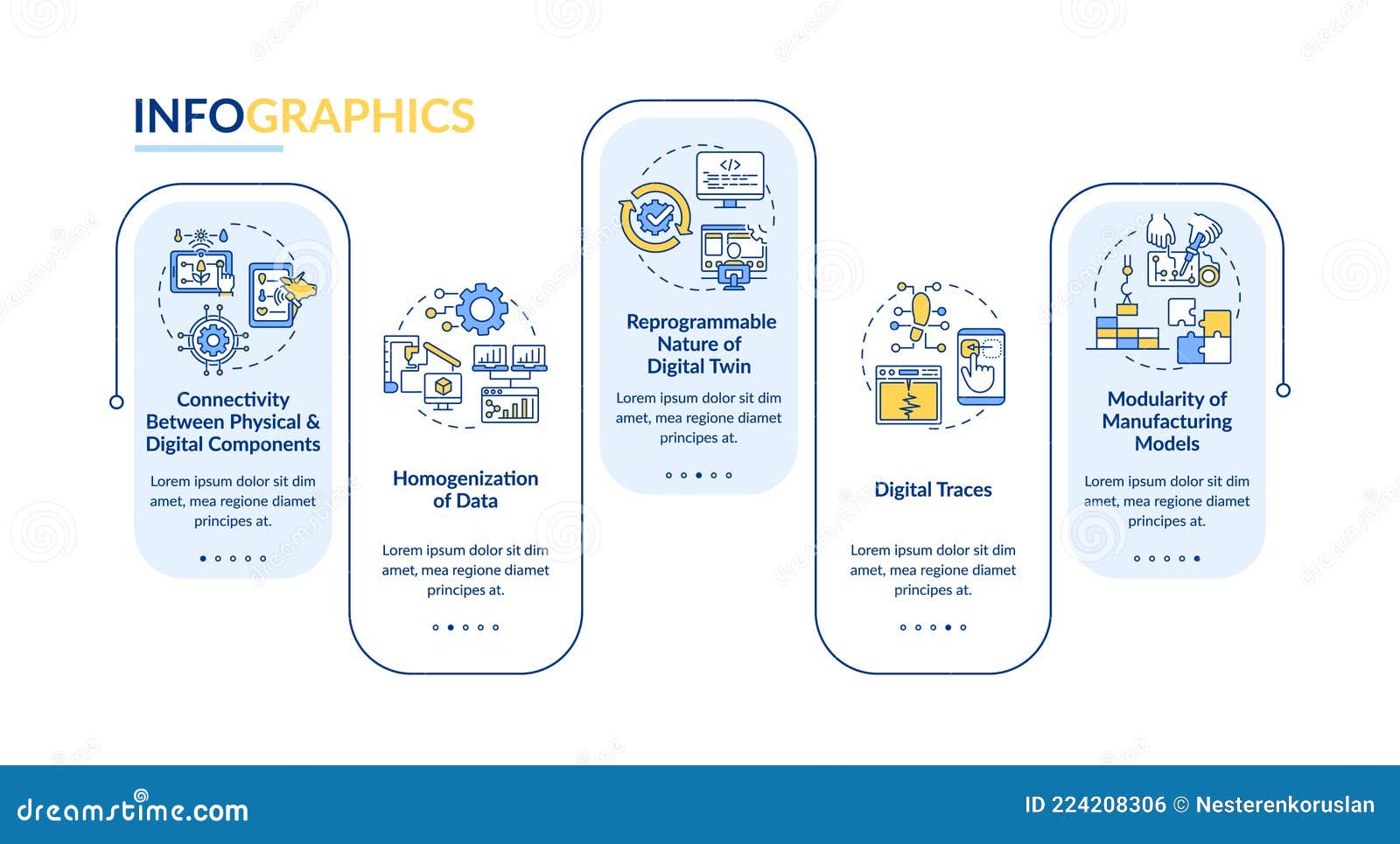 INFOGRAPHICS

Connectivity Between Physical & Digital Components

Lorem ipsum dolor sit dim amet, mea regione diamet principes at.

Homogenization of Data

Lorem ipsum dolor sit dim amet, mea regione diamet principes at.

Reprogrammable Nature of Digital Twin

Lorem ipsum dolor sit dim amet, mea regione diamet principes at.

Digital Traces

Lorem ipsum dolor sit dim amet, mea regione diamet principes at.

Modularity of Manufacturing Models

Lorem ipsum dolor sit dim amet, mea regione diamet principes at.

dreamstime.com

ID 224208306 © Nesterenkoruslan