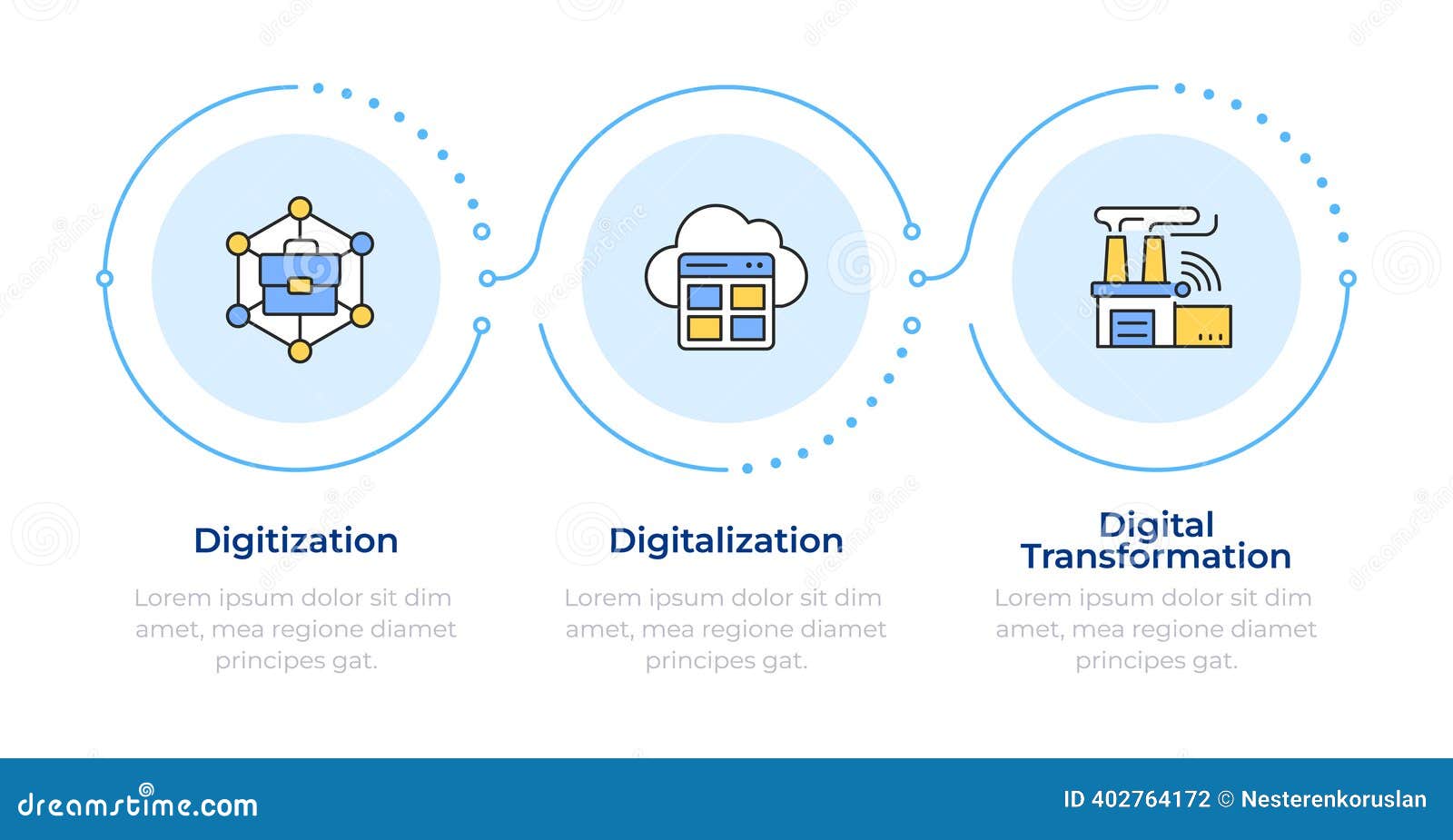 Digitization

Lorem ipsum dolor sit dim amet, mea regione diamet principes gat.

Digitalization

Lorem ipsum dolor sit dim amet, mea regione diamet principes gat.

Digital Transformation

Lorem ipsum dolor sit dim amet, mea regione diamet principes gat.

dreamstime.com

ID 402764172 © Nesterenkoruslan