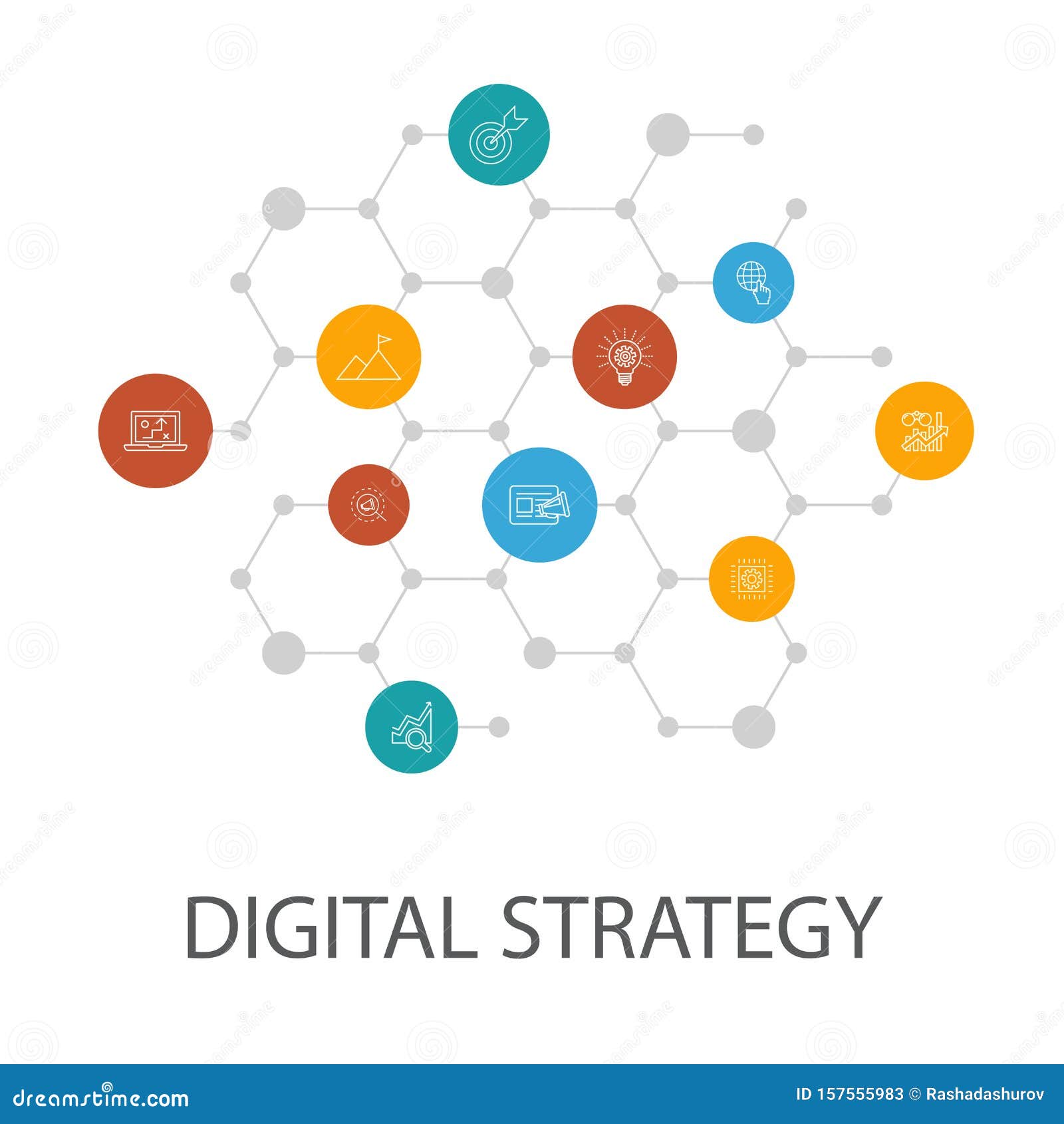 DIGITAL STRATEGY

dreamstime.com

ID 157555983 © Rashadashurov