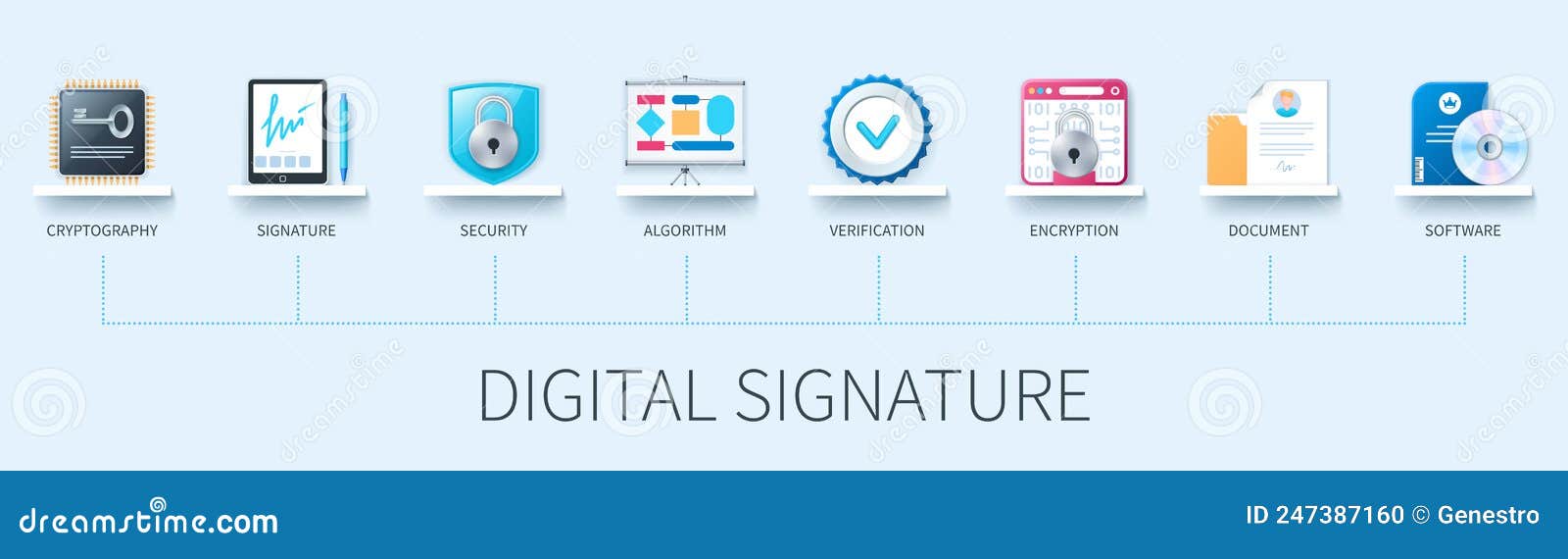 CRYPTOGRAPHY

SIGNATURE

SECURITY

ALGORITHM

VERIFICATION

ENCRYPTION

DOCUMENT

SOFTWARE

DIGITAL SIGNATURE

dreamstime.com

ID 247387160 © Genestro