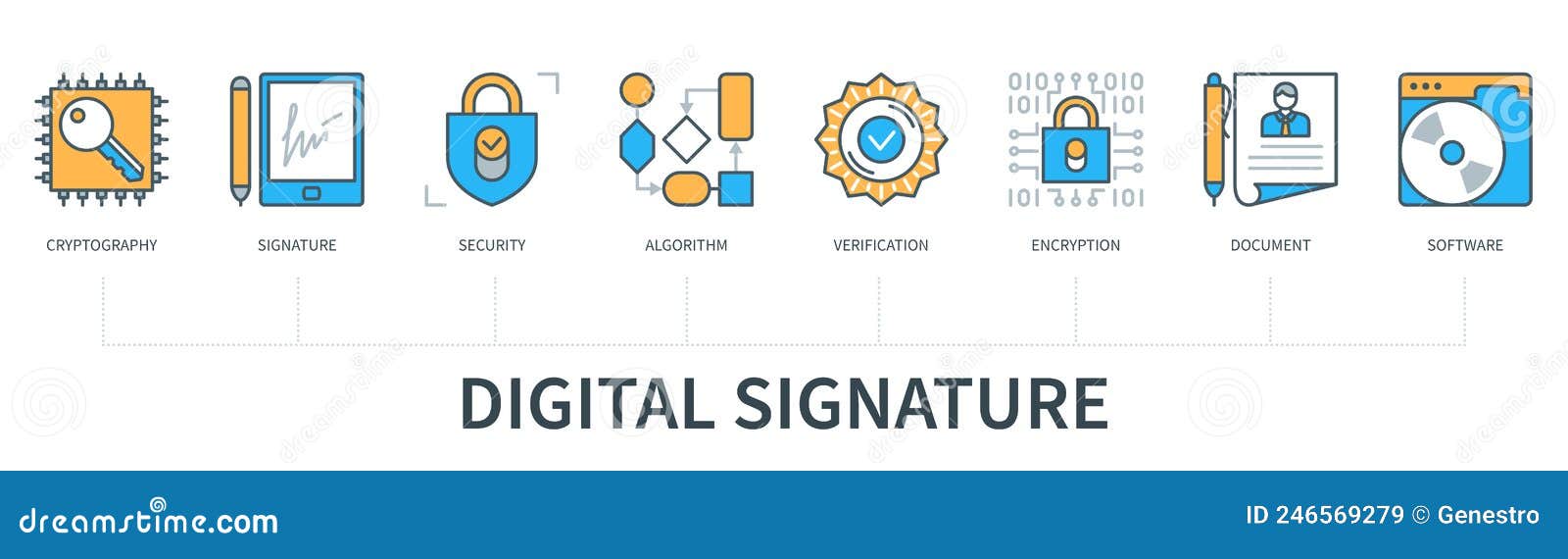 CRYPTOGRAPHY
SIGNATURE
SECURITY
ALGORITHM
VERIFICATION
ENCRYPTION
DOCUMENT
SOFTWARE

DIGITAL SIGNATURE

dreamstime.com
ID 246569279 © Genestro