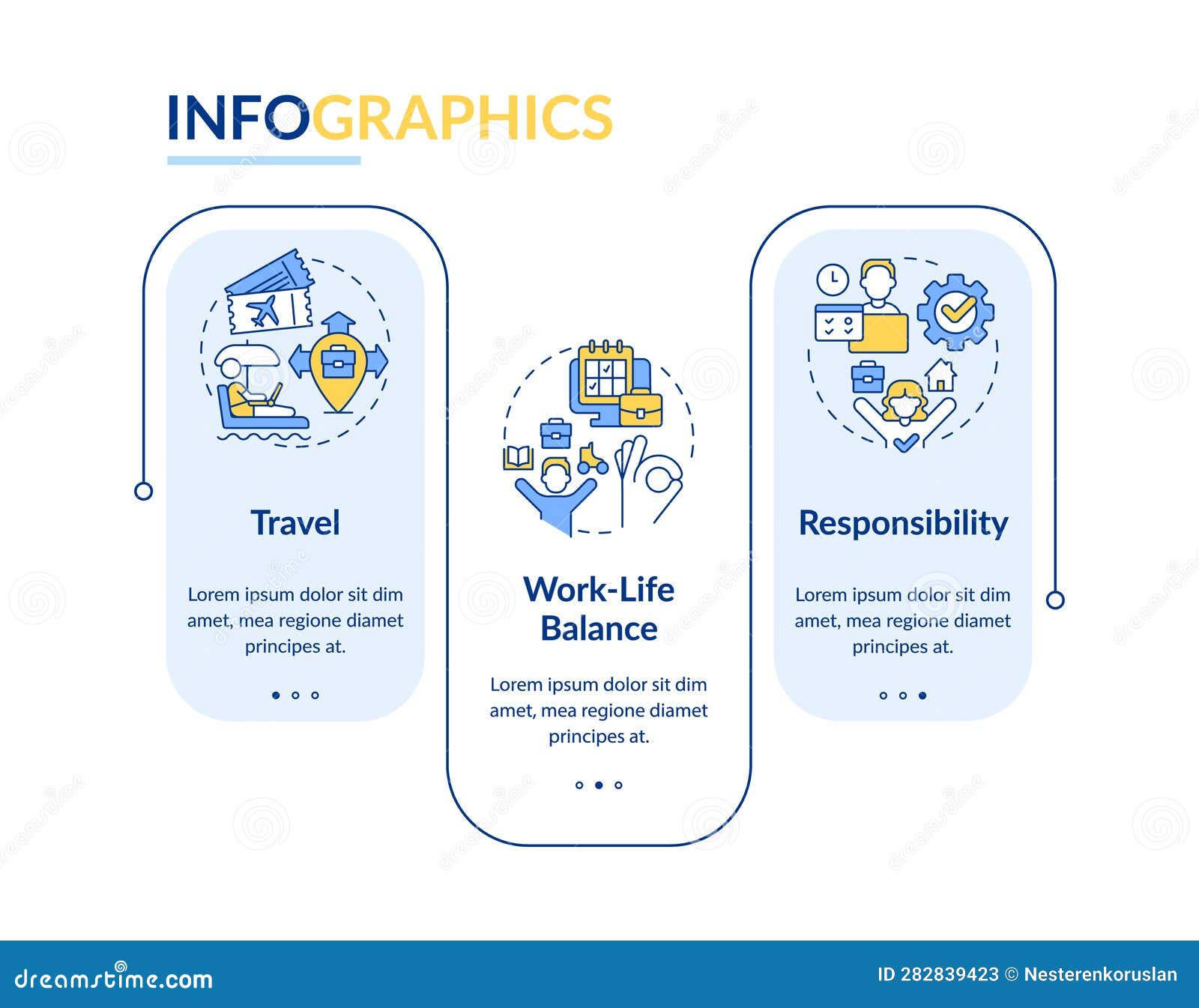 INFOGRAPHICS

Travel

Lorem ipsum dolor sit dim amet, mea regione diamet principes at.

Work-Life Balance

Lorem ipsum dolor sit dim amet, mea regione diamet principes at.

Responsibility

Lorem ipsum dolor sit dim amet, mea regione diamet principes at.

dreamstime.com

ID 282839423 © Nesterenkoruslan