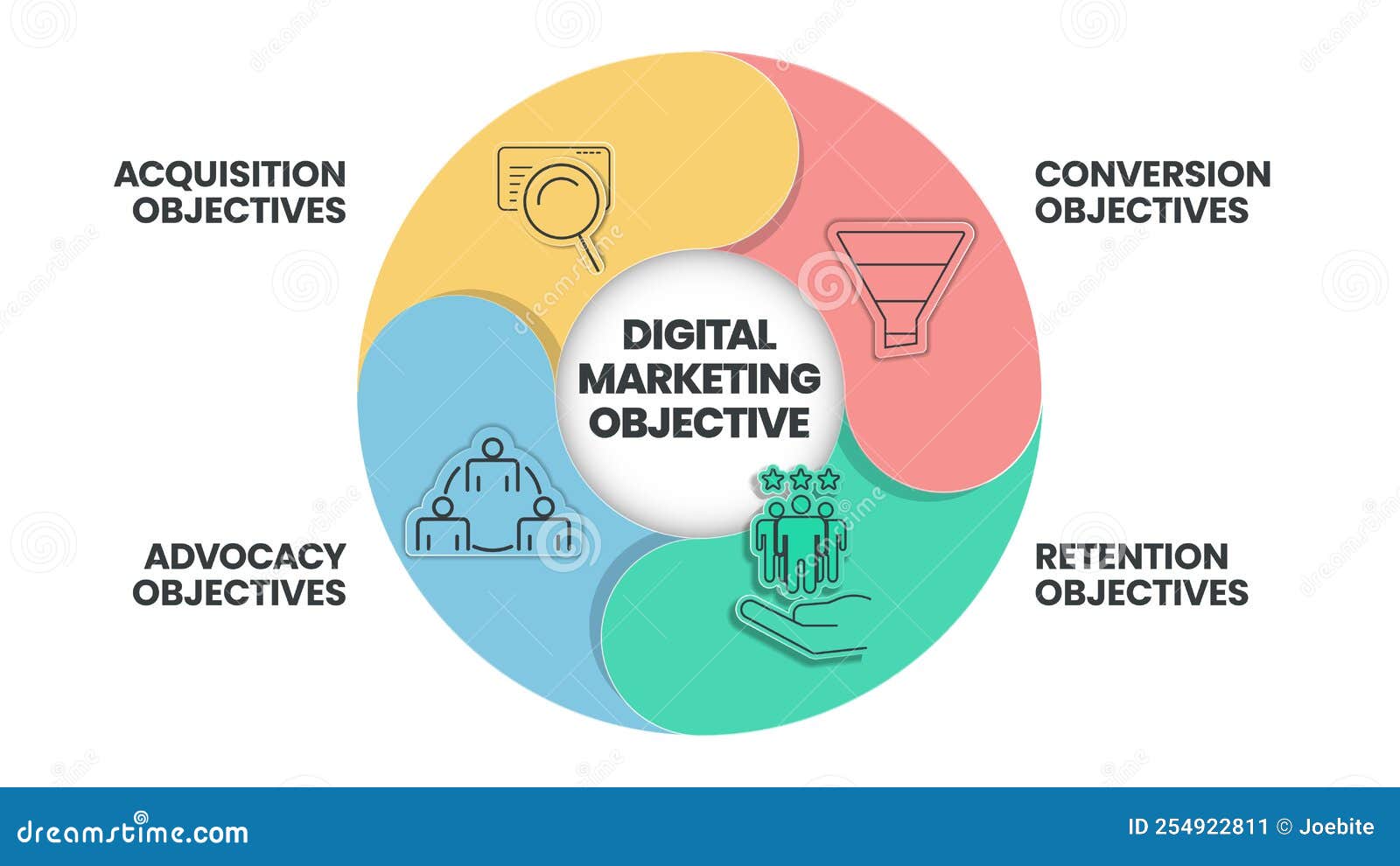 ACQUISITION OBJECTIVES

CONVERSION OBJECTIVES

DIGITAL MARKETING OBJECTIVE

ADVOCACY OBJECTIVES

RETENTION OBJECTIVES

dreamstime.com

ID 254922811 © Joebite