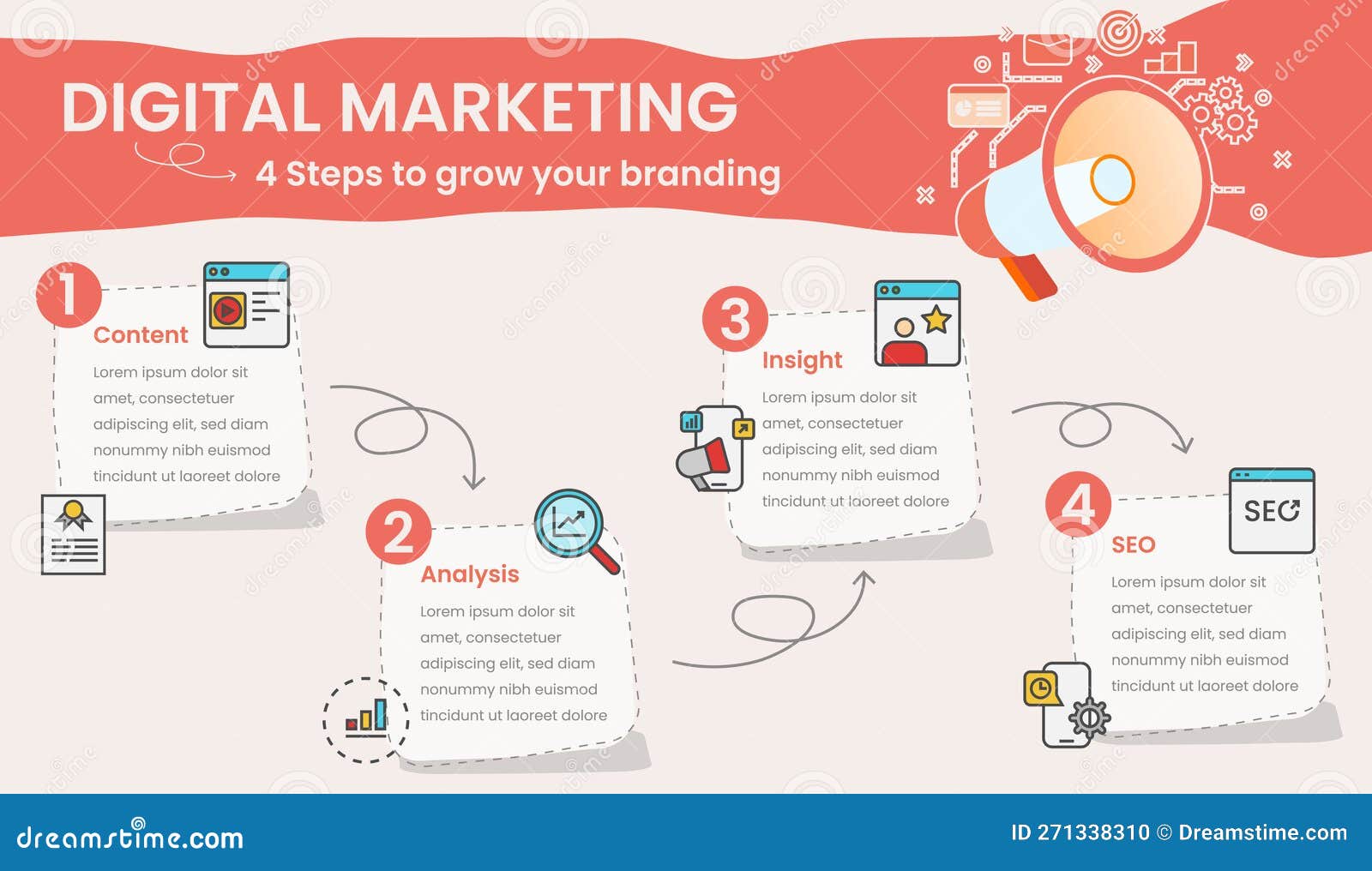 DIGITAL MARKETING

4 Steps to grow your branding

1

Content

Lorem ipsum dolor sit amet, consectetuer adipiscing elit, sed diam nonummy nibh euismod tincidunt ut laoreet dolore

2

Analysis

Lorem ipsum dolor sit amet, consectetuer adipiscing elit, sed diam nonummy nibh euismod tincidunt ut laoreet dolore

3

Insight

Lorem ipsum dolor sit amet, consectetuer adipiscing elit, sed diam nonummy nibh euismod tincidunt ut laoreet dolore

4

SEO

SEO

Lorem ipsum dolor sit amet, consectetuer adipiscing elit, sed diam nonummy nibh euismod tincidunt ut laoreet dolore

dreamstime.com

ID 271338310 © Dreamstime.com