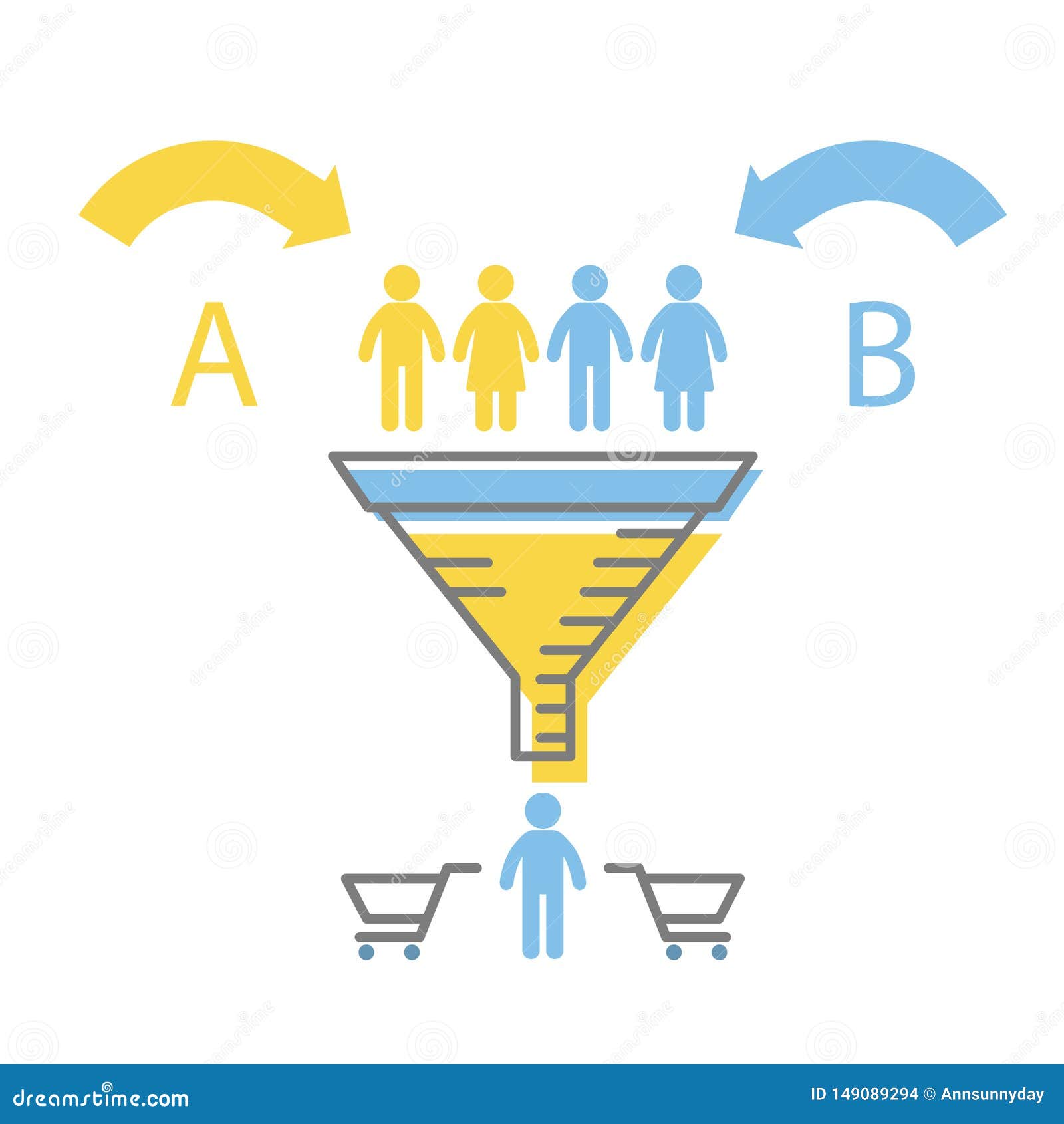 A

B

dreamstime.com

ID 149089294 © Annsunnyday